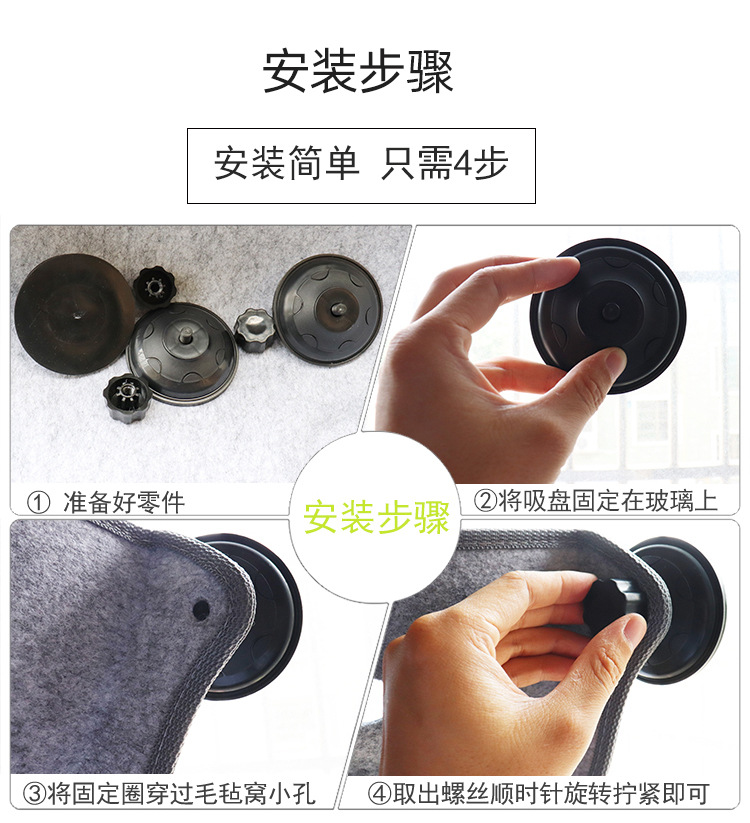 安装步骤

安装简单 只需4步

① 准备好零件

安装步骤

②将吸盘固定在玻璃上

③将固定圈穿过毛毡窝小孔

④取出螺丝顺时针旋转拧紧即可