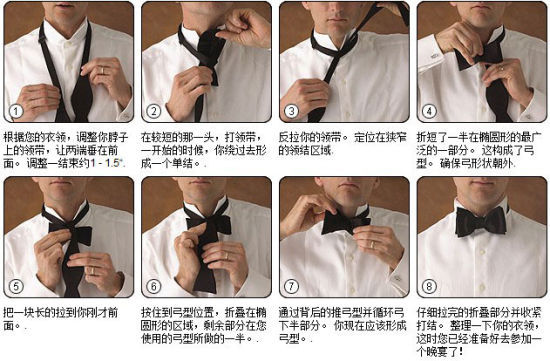 1

根据您的衣领，调整你脖子上的领带，让两端垂在前面。 调整一结束约1 - 1.5"。

2

在较短的那一头，打领带，一开始的时候，你绕过去形成一个单结。.

3

反拉你的领带。 定位在狭窄的领结区域.

4

折短了一半在椭圆形的最广泛的一部分。 这构成了弓型。 确保弓形状朝外.

5

把一块长的拉到你刚才前面。.

6

按住到弓型位置，折叠在椭圆形的区域，剩余部分在您使用的弓型所做的一半。.

7

通过背后的推弓型并循环弓下半部分。 你现在应该形成弓型。.

8

仔细拉完的折叠部分并收紧打结。 整理一下你的衣领，这时您已经准备好去参加一个晚宴了!