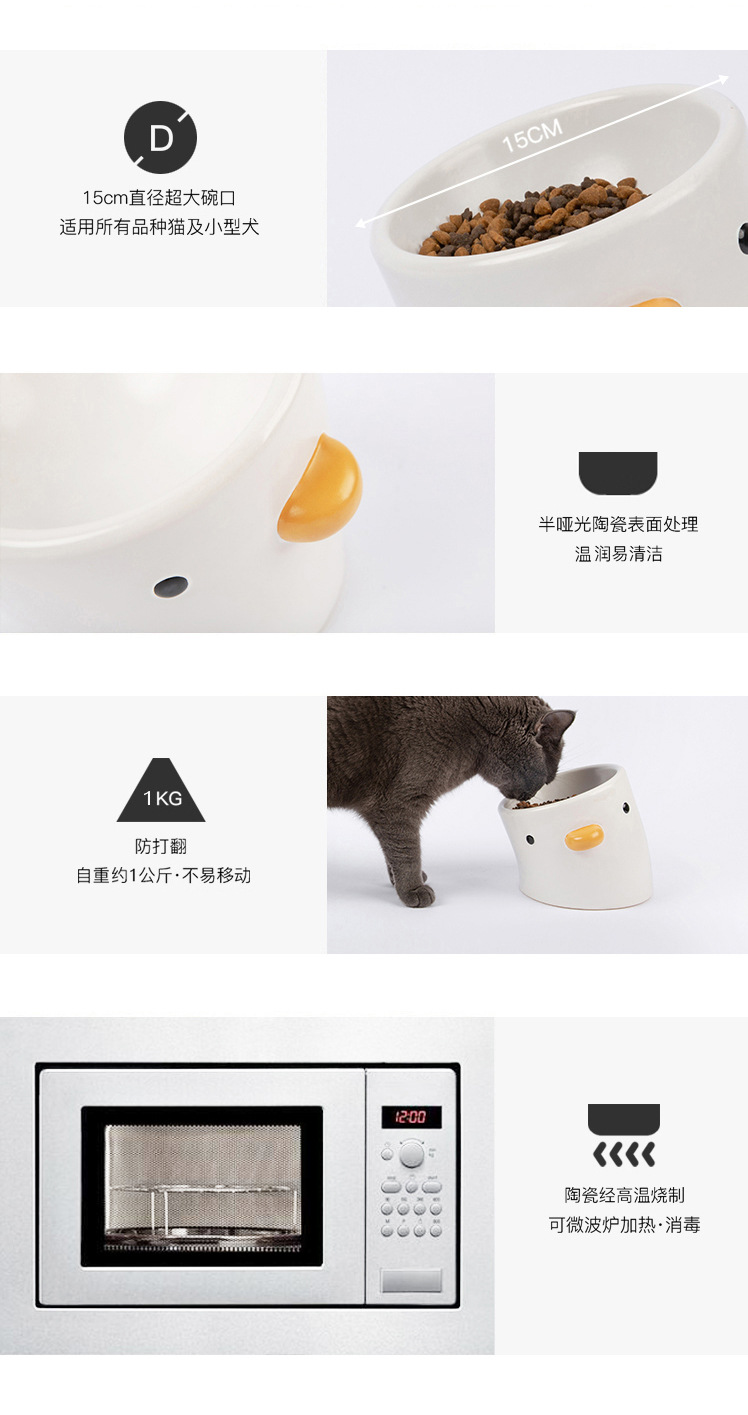 D

15cm直径超大碗口
适用所有品种猫及小型犬

15CM

半哑光陶瓷表面处理
温润易清洁

1KG

防打翻
自重约1公斤·不易移动

12:00

陶瓷经高温烧制
可微波炉加热·消毒