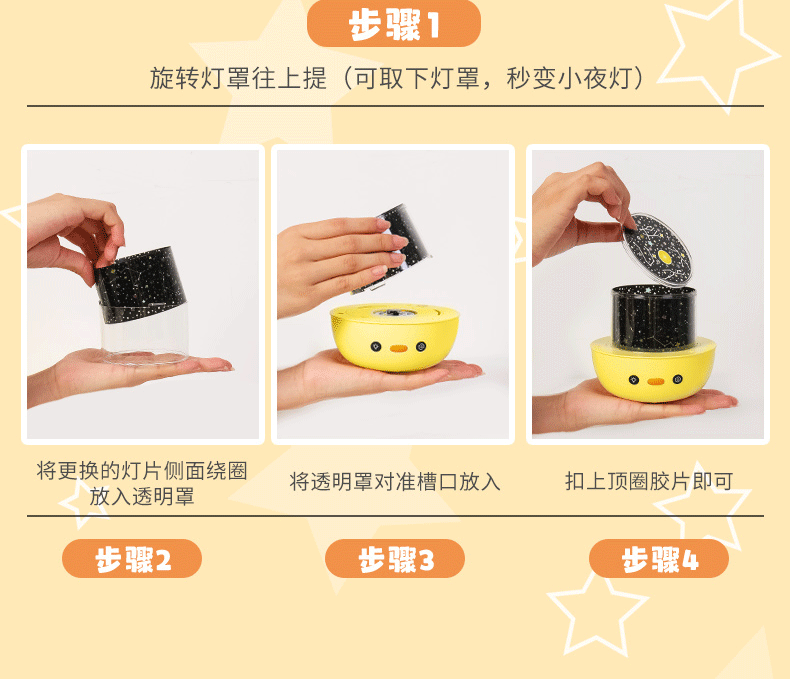 步骤1

旋转灯罩往上提（可取下灯罩，秒变小夜灯）

将更换的灯片侧面绕圈放入透明罩

将透明罩对准槽口放入

扣上顶圈胶片即可

步骤2

步骤3

步骤4