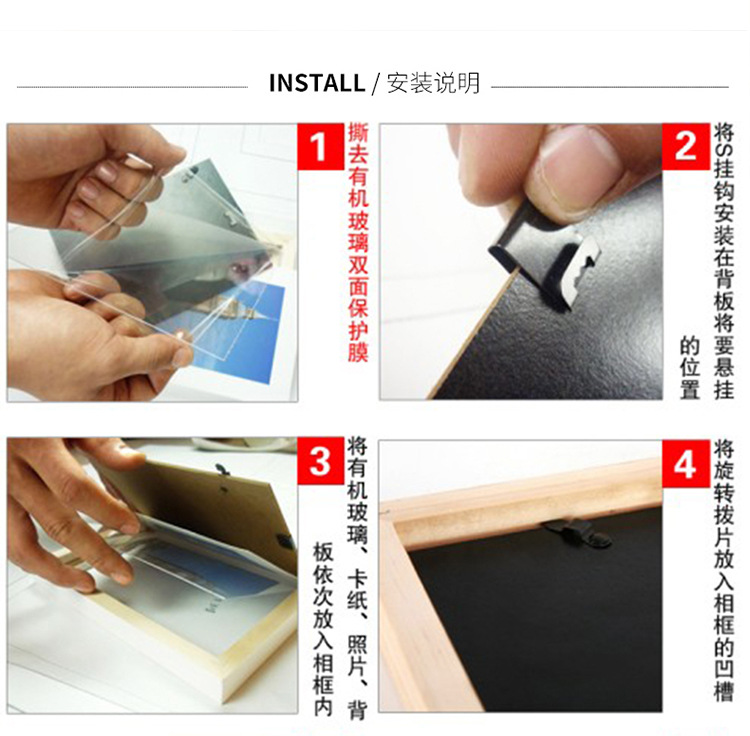 INSTALL / 安装说明

1
撕去有机玻璃双面保护膜

2
将S挂钩安装在背板将要悬挂的位置

3
将有机玻璃、卡纸、照片、背板依次放入相框内

4
将旋转拨片放入相框的凹槽