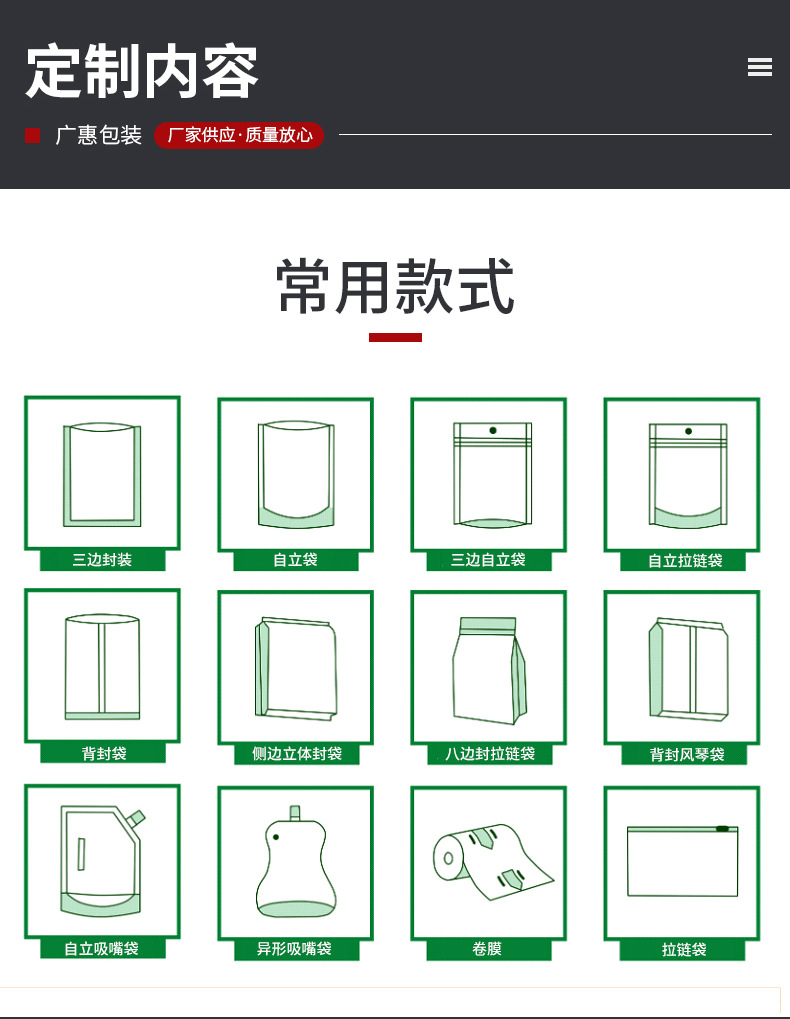 定制内容

广惠包装 厂家供应·质量放心

常用款式

三边封装

自立袋

三边自立袋

自立拉链袋

背封袋

侧边立体封袋

八边封拉链袋

背封风琴袋

自立吸嘴袋

异形吸嘴袋

卷膜

拉链袋