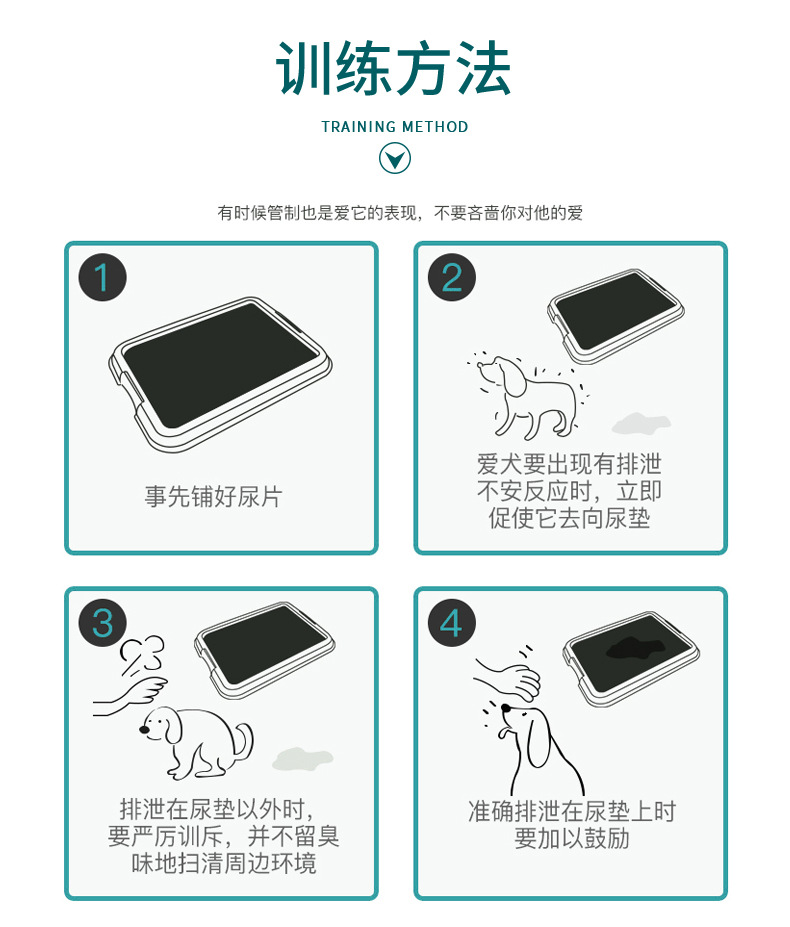 训练方法

TRAINING METHOD

有时候管制也是爱它的表现，不要吝啬你对他的爱

1

事先铺好尿片

2

爱犬要出现有排泄不安反应时，立即促使它去向尿垫

3

排泄在尿垫以外时，要严厉训斥，并不留臭味地扫清周边环境

4

准确排泄在尿垫上时要加以鼓励