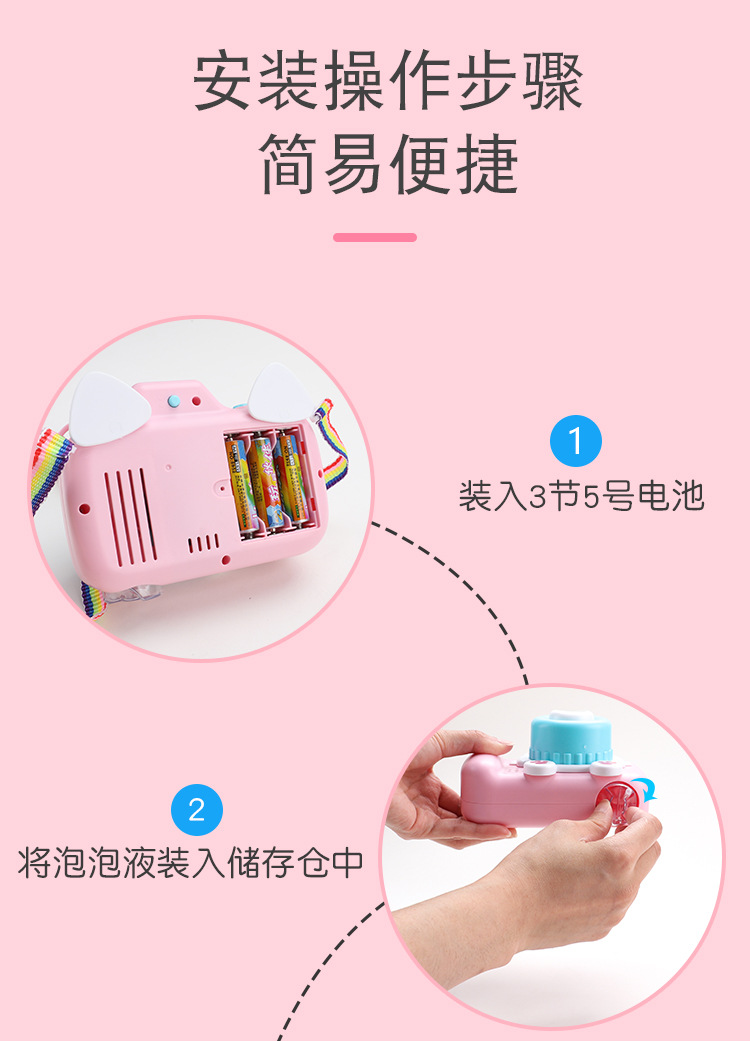 安装操作步骤
简易便捷

1
装入3节5号电池

2
将泡泡液装入储存仓中