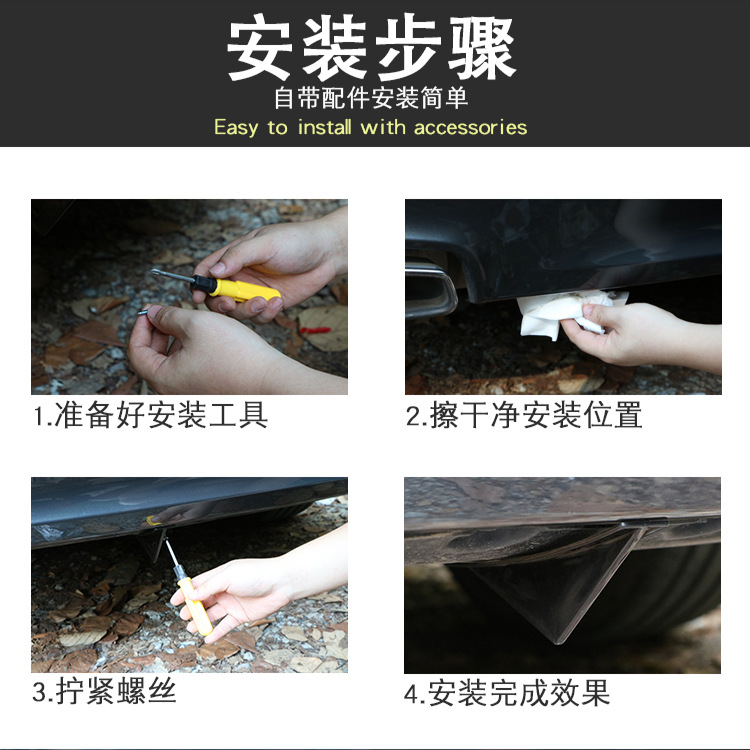 安装步骤
自带配件安装简单
Easy to install with accessories

1.准备好安装工具

2.擦干净安装位置

3.拧紧螺丝

4.安装完成效果