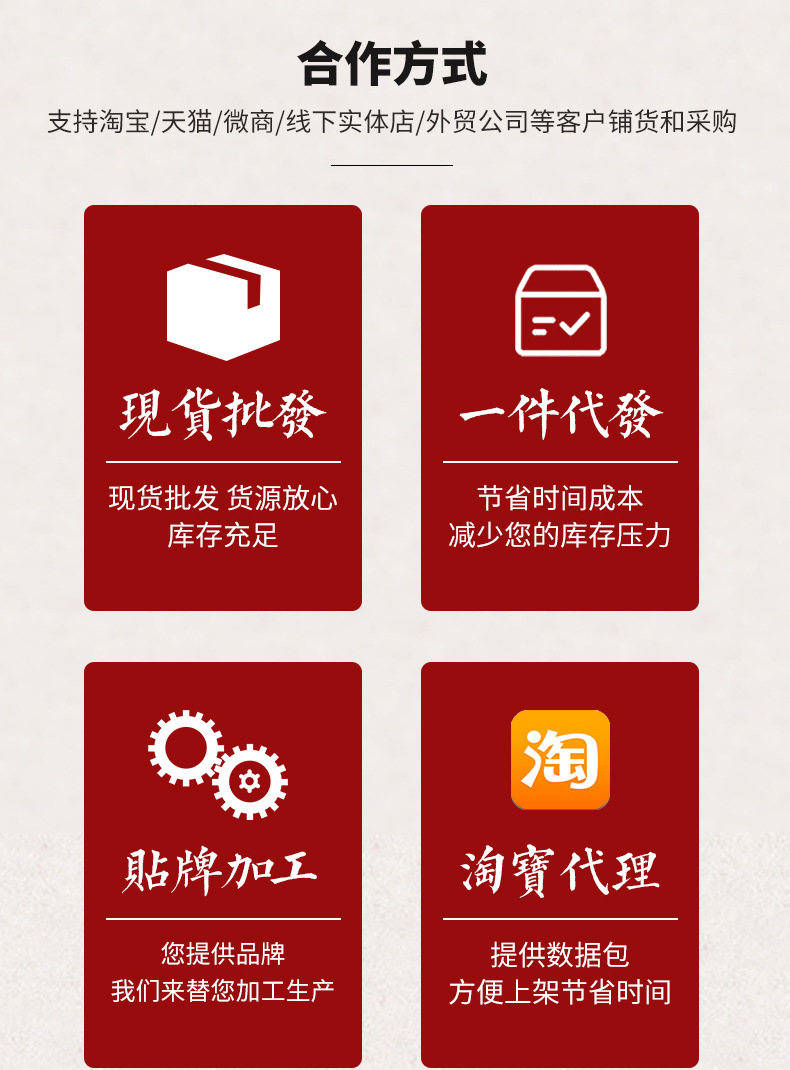 合作方式

支持淘宝/天猫/微商/线下实体店/外贸公司等客户铺货和采购

現貨批發

现货批发 货源放心
库存充足

一件代發

节省时间成本
减少您的库存压力

貼牌加工

您提供品牌
我们来替您加工生产

淘

淘寶代理

提供数据包
方便上架节省时间