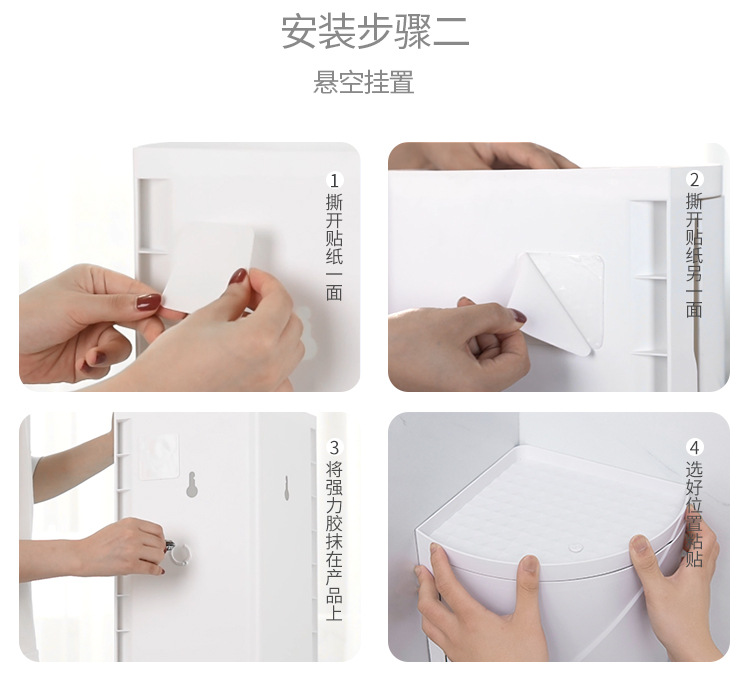 安装步骤二

悬空挂置

1 撕开贴纸一面

2 撕开贴纸另一面

3 将强力胶抹在产品上

4 选好位置粘贴