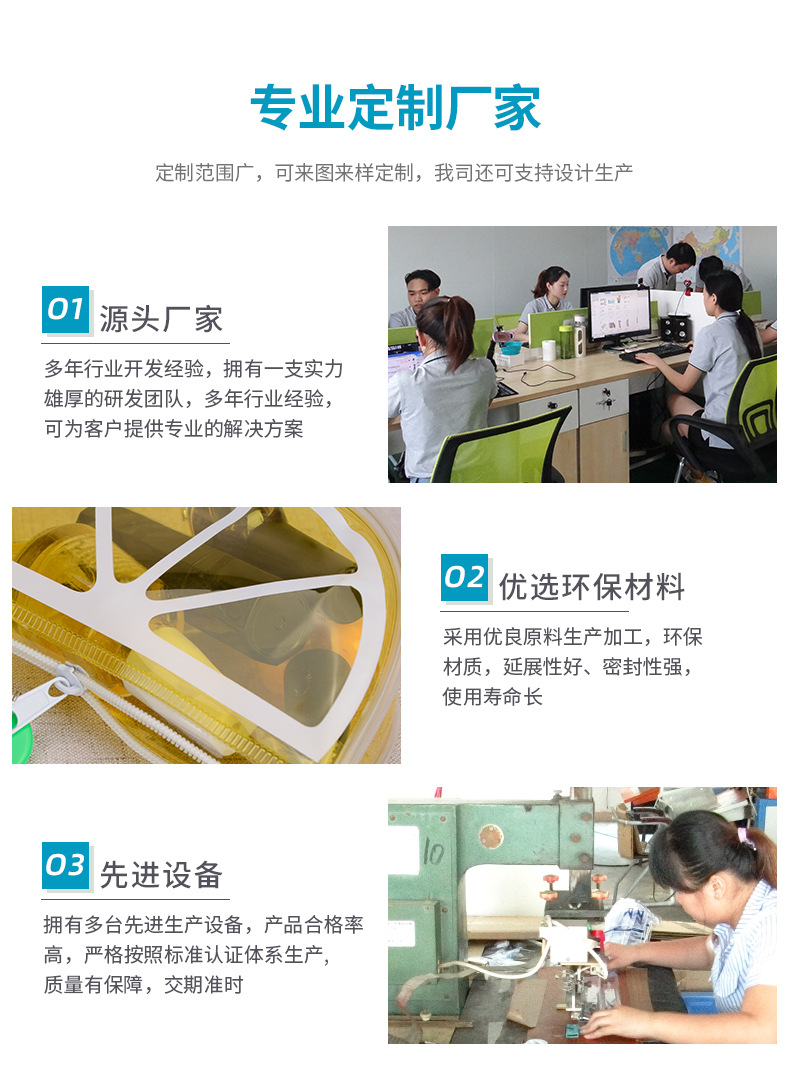 专业定制厂家

定制范围广，可来图来样定制，我司还可支持设计生产

01 源头厂家

多年行业开发经验，拥有一支实力雄厚的研发团队，多年行业经验，可为客户提供专业的解决方案

02 优选环保材料

采用优良原料生产加工，环保材质，延展性好、密封性强，使用寿命长

03 先进设备

拥有多台先进生产设备，产品合格率高，严格按照标准认证体系生产，质量有保障，交期准时

10