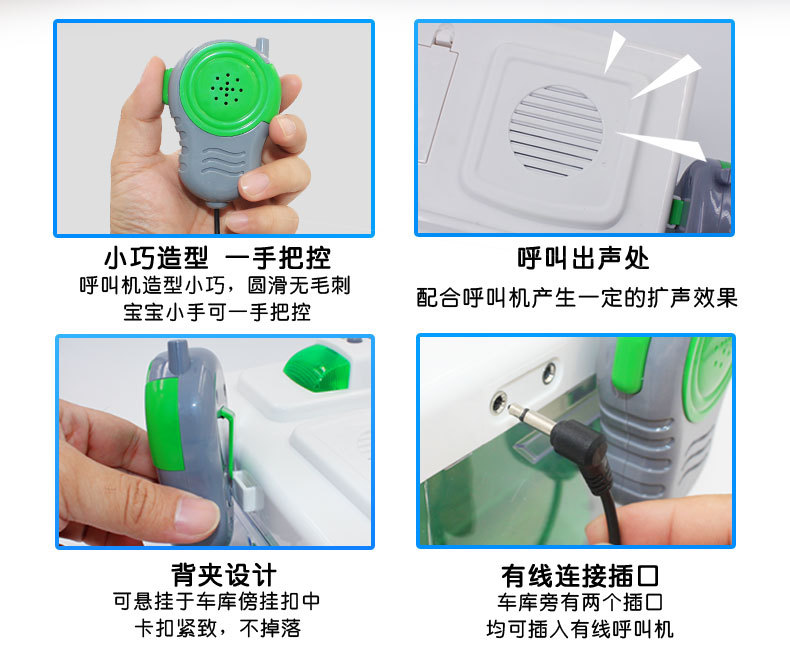 小巧造型 一手把控
呼叫机造型小巧，圆滑无毛刺
宝宝小手可一手把控

呼叫出声处
配合呼叫机产生一定的扩声效果

背夹设计
可悬挂于车库傍挂扣中
卡扣紧致，不掉落

有线连接插口
车库旁有两个插口
均可插入有线呼叫机