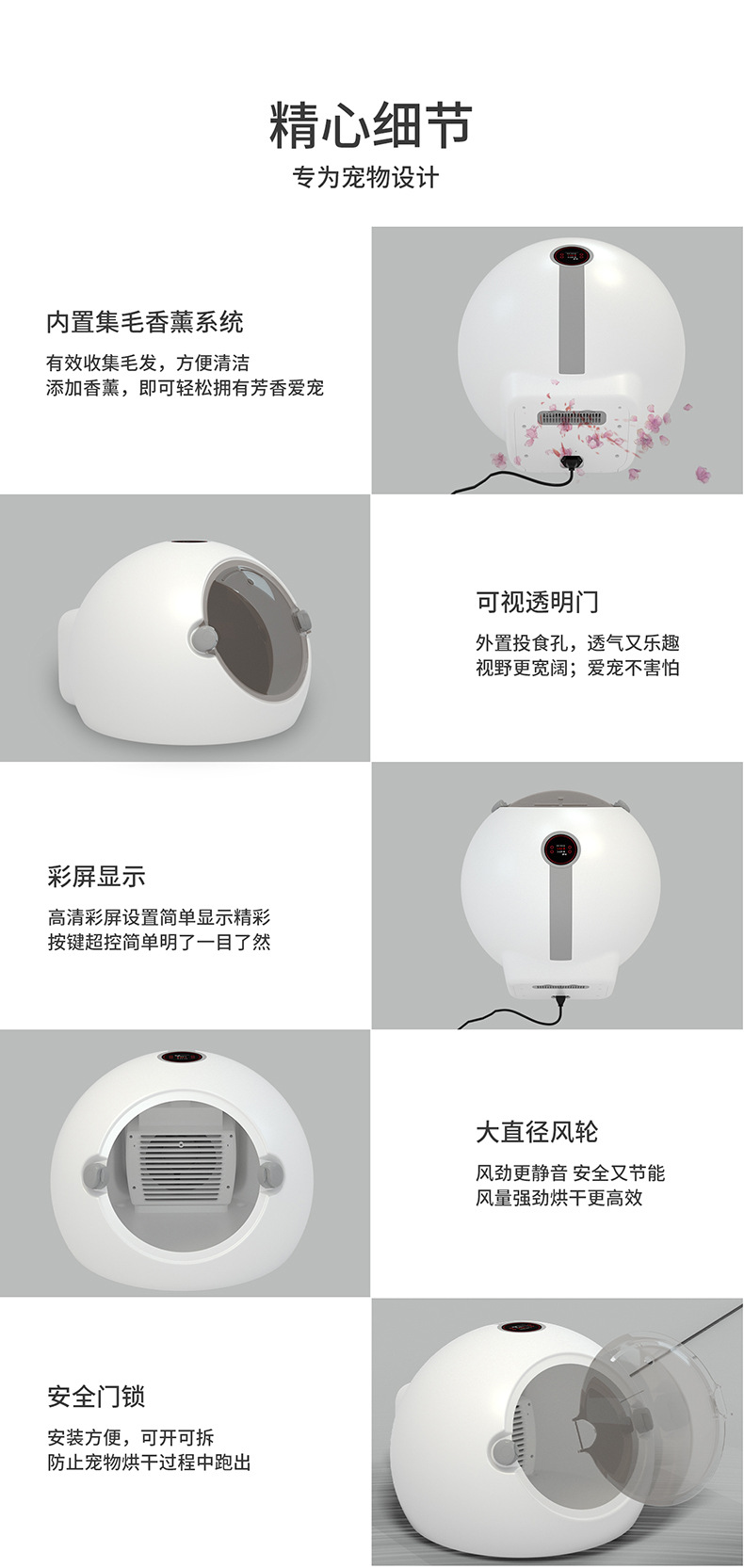 精心细节

专为宠物设计

内置集毛香薰系统

有效收集毛发，方便清洁
添加香薰，即可轻松拥有芳香爱宠

可视透明门

外置投食孔，透气又乐趣
视野更宽阔；爱宠不害怕

彩屏显示

高清彩屏设置简单显示精彩
按键超控简单明了一目了然

大直径风轮

风劲更静音 安全又节能
风量强劲烘干更高效

安全门锁

安装方便，可开可拆
防止宠物烘干过程中跑出