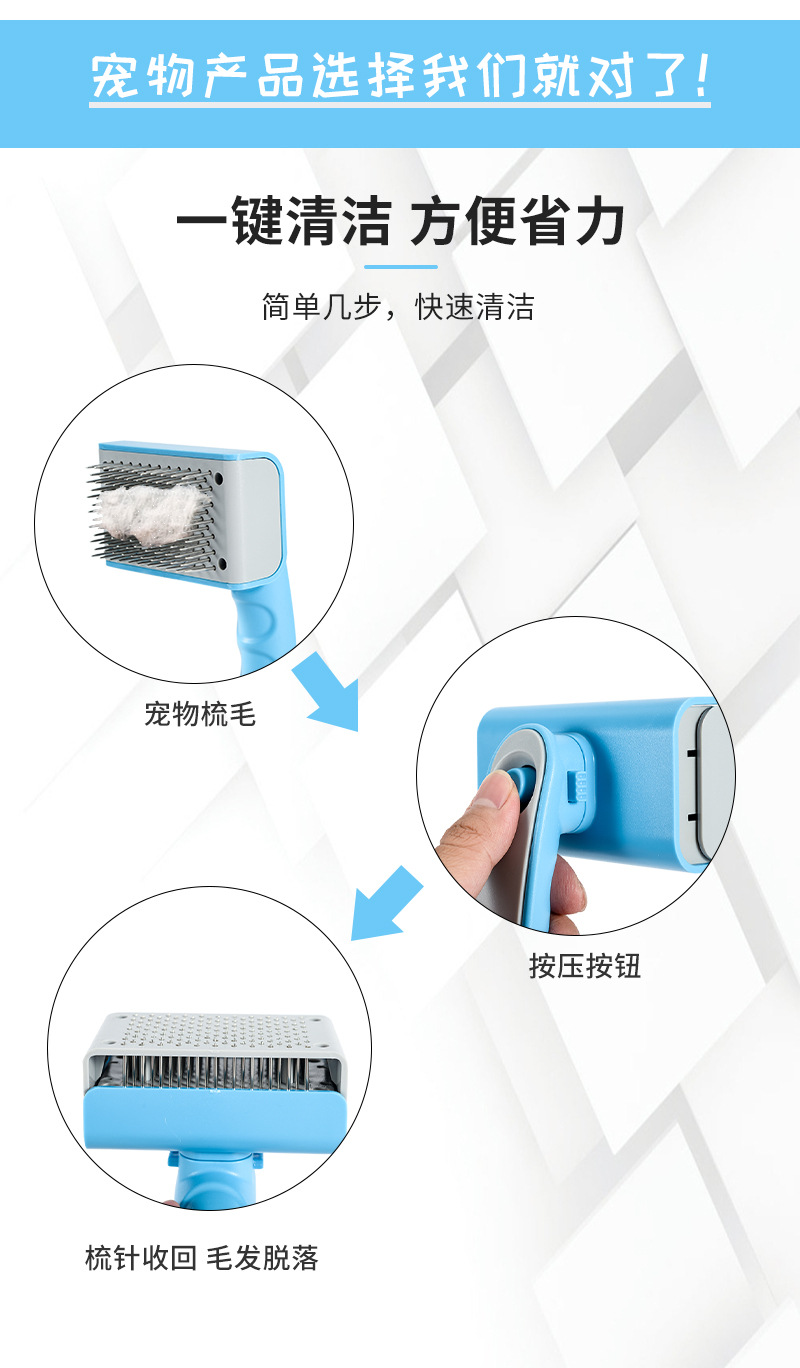 宠物产品选择我们就对了！

一键清洁 方便省力

简单几步，快速清洁

宠物梳毛

按压按钮

梳针收回 毛发脱落