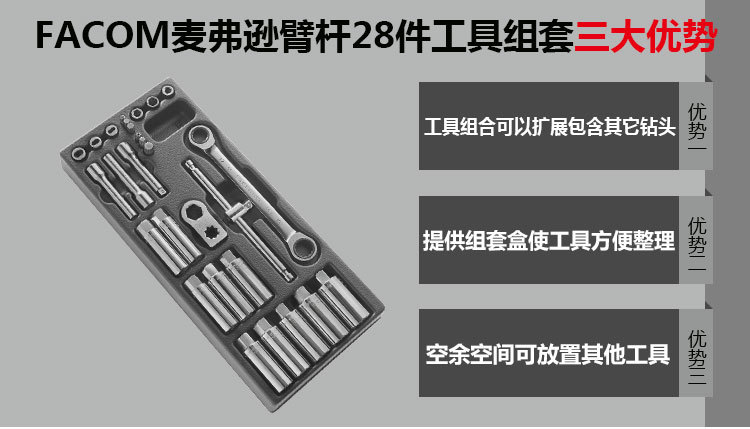 FACOM麦弗逊臂杆28件工具组套三大优势

工具组合可以扩展包含其它钻头

优势一

提供组套盒使工具方便整理

优势二

空余空间可放置其他工具

优势三