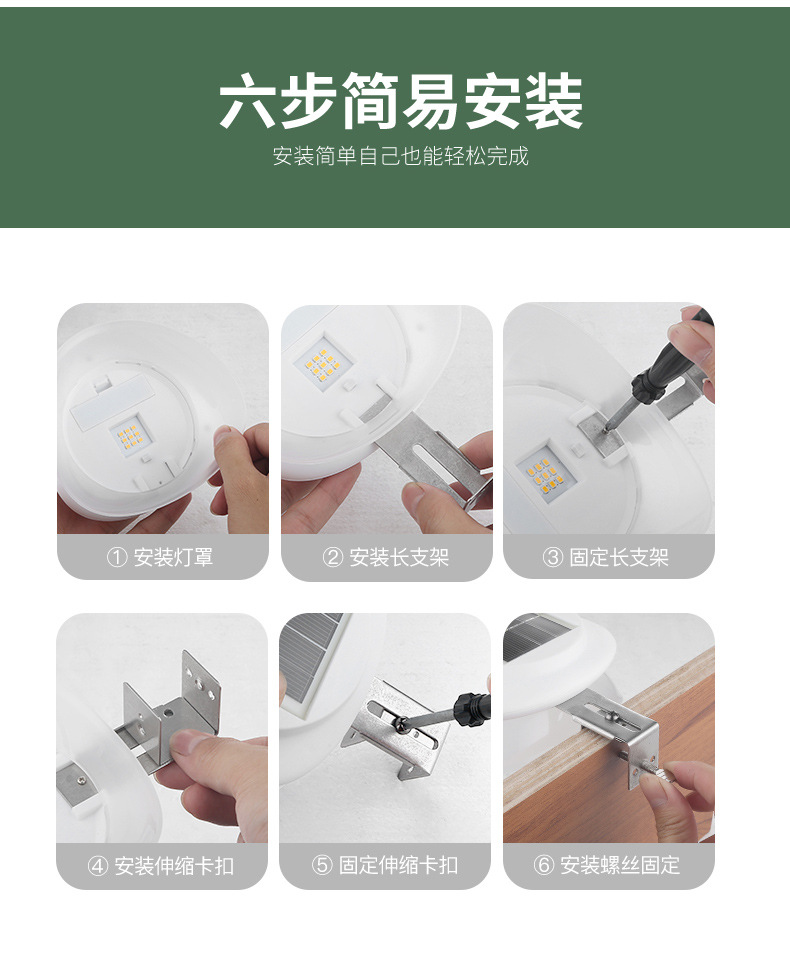 六步简易安装

安装简单自己也能轻松完成

① 安装灯罩

② 安装长支架

③ 固定长支架

④ 安装伸缩卡扣

⑤ 固定伸缩卡扣

⑥ 安装螺丝固定