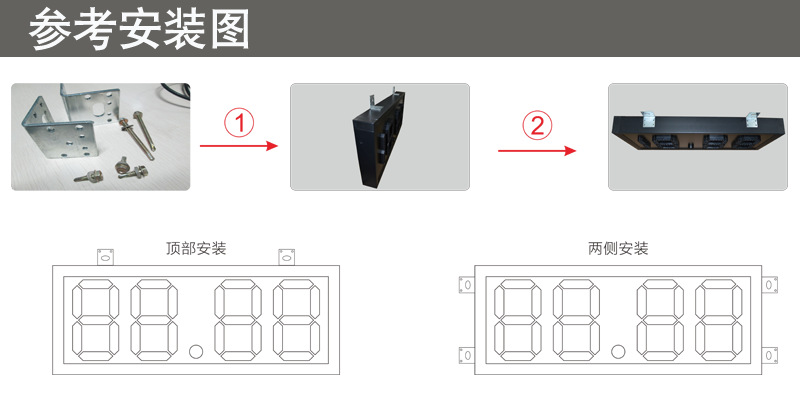 参考安装图

①

②

顶部安装

两侧安装