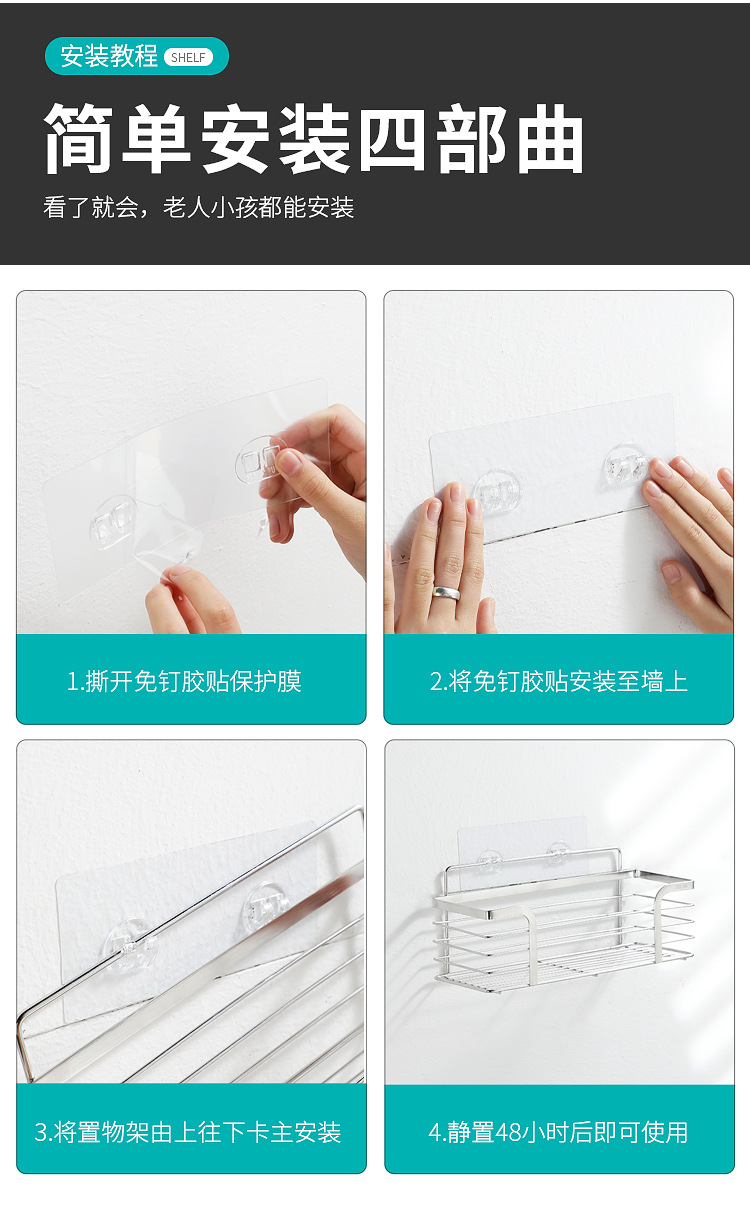 安装教程 SHELF

简单安装四部曲

看了就会，老人小孩都能安装

1.撕开免钉胶贴保护膜

2.将免钉胶贴安装至墙上

3.将置物架由上往下卡主安装

4.静置48小时后即可使用