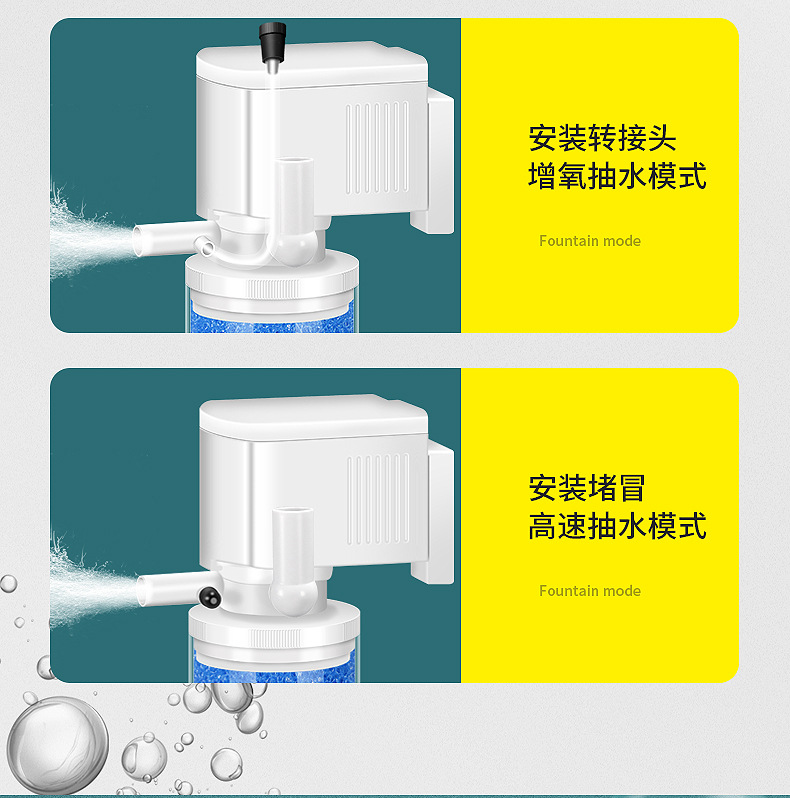 安装转接头
增氧抽水模式

Fountain mode

安装堵冒
高速抽水模式

Fountain mode