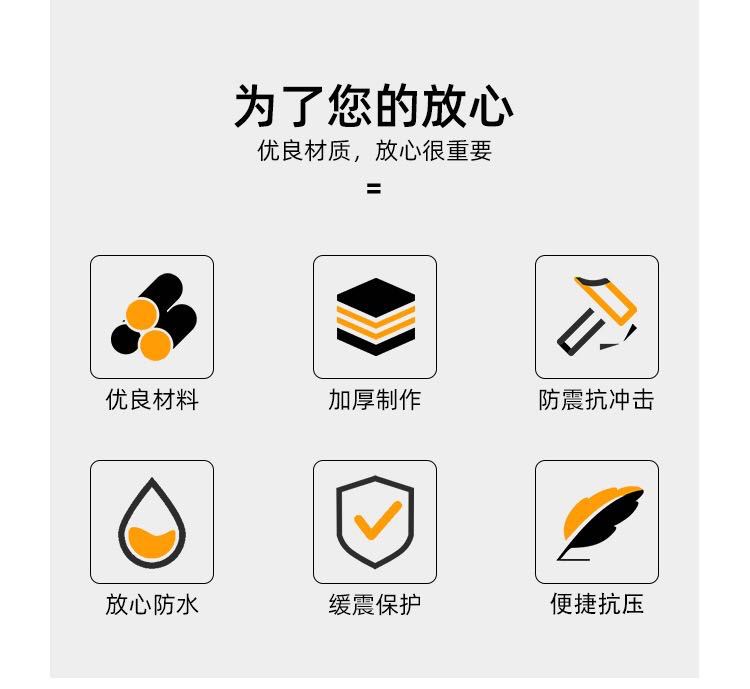 为了您的放心
优良材质，放心很重要
=

优良材料

加厚制作

防震抗冲击

放心防水

缓震保护

便捷抗压