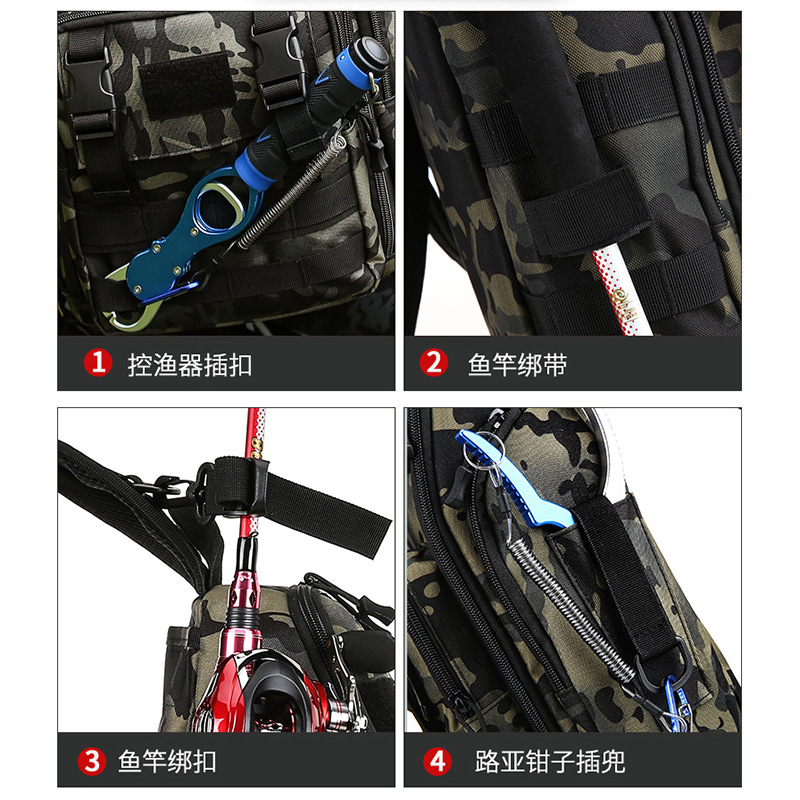 1 控渔器插扣

2 鱼竿绑带

3 鱼竿绑扣

4 路亚钳子插兜