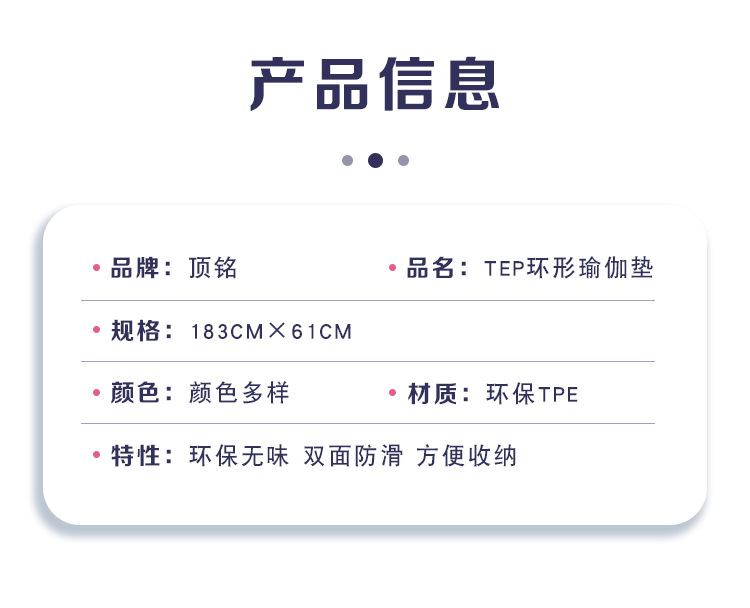 产品信息

• 品牌：顶铭

• 品名：TEP环形瑜伽垫

• 规格：183CM×61CM

• 颜色：颜色多样

• 材质：环保TPE

• 特性：环保无味 双面防滑 方便收纳