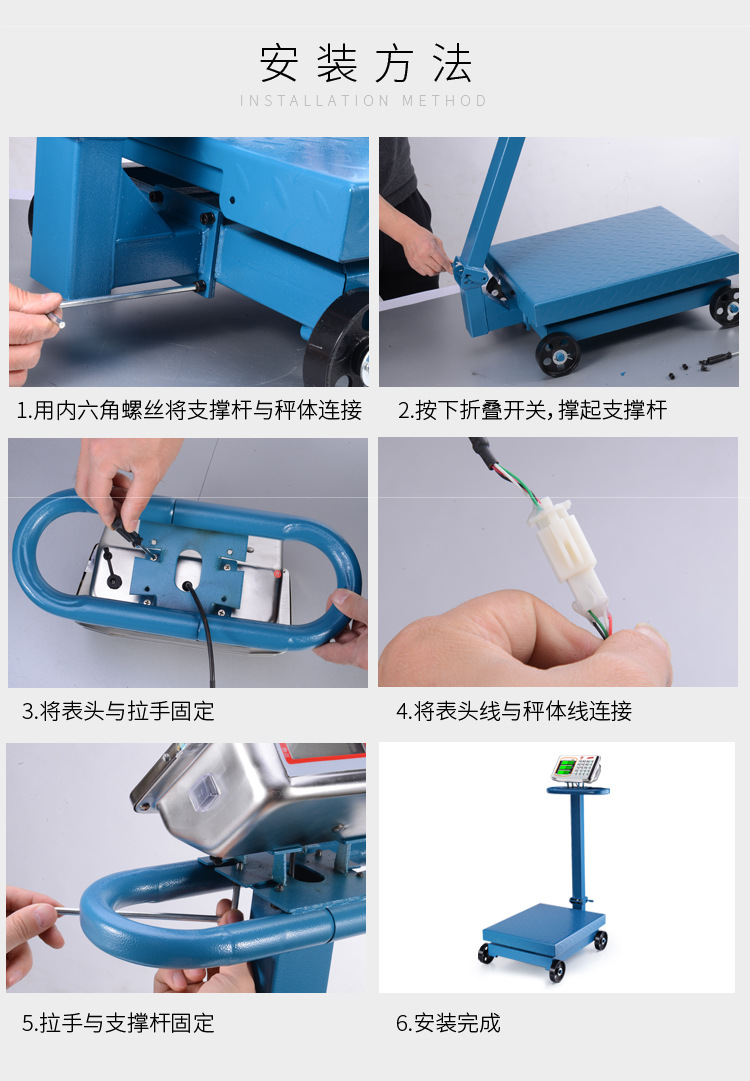 安装方法

INSTALLATION METHOD

1.用内六角螺丝将支撑杆与秤体连接

2.按下折叠开关,撑起支撑杆

3.将表头与拉手固定

4.将表头线与秤体线连接

5.拉手与支撑杆固定

6.安装完成