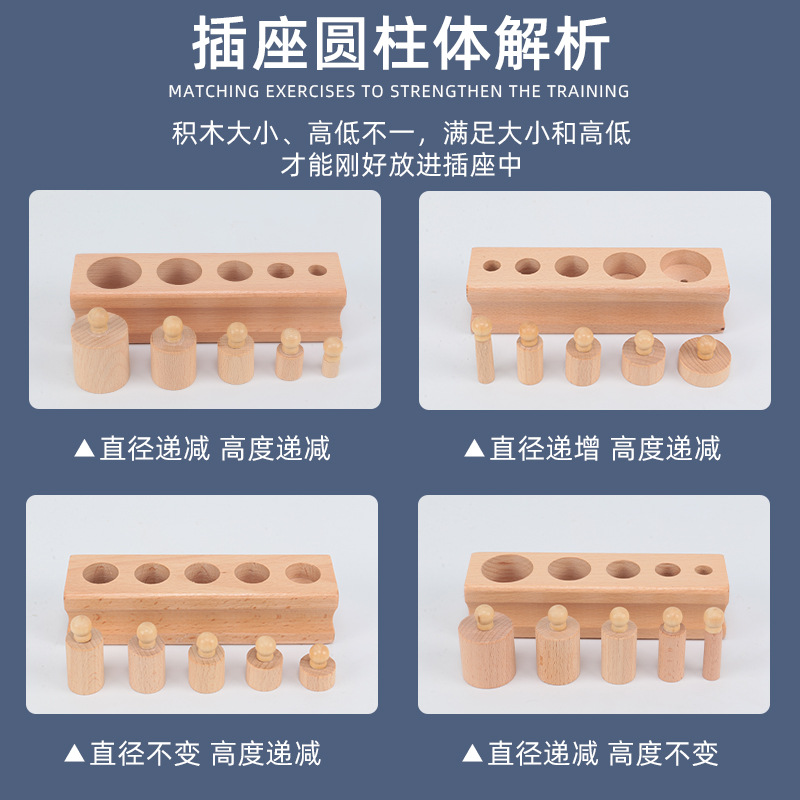 插座圆柱体解析

MATCHING EXERCISES TO STRENGTHEN THE TRAINING

积木大小、高低不一，满足大小和高低才能刚好放进插座中

▲直径递减 高度递减

▲直径递增 高度递减

▲直径不变 高度递减

▲直径递减 高度不变