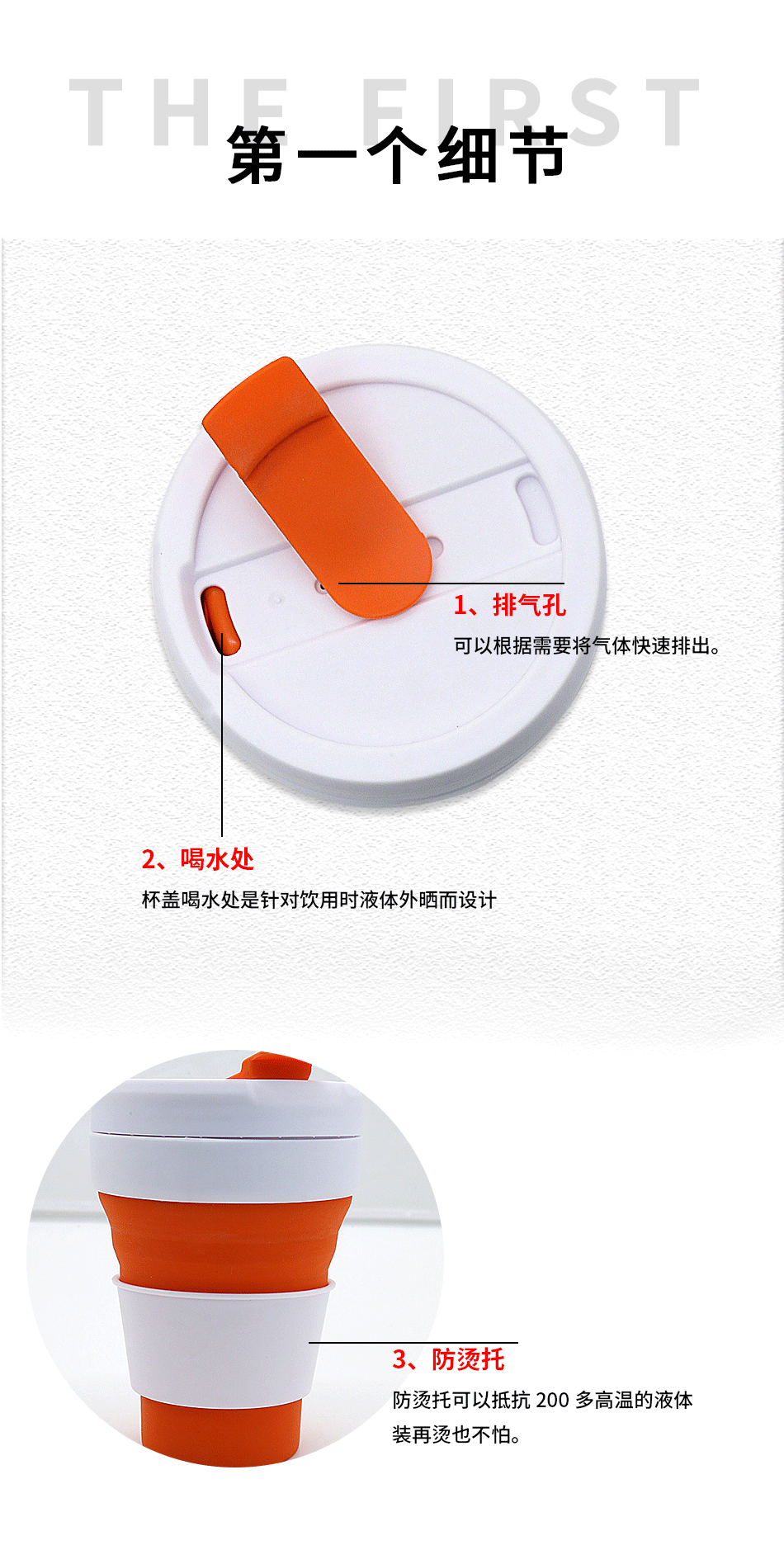 THE FIRST
第一个细节

1、排气孔
可以根据需要将气体快速排出。

2、喝水处
杯盖喝水处是针对饮用时液体外晒而设计

3、防烫托
防烫托可以抵抗 200 多高温的液体装再烫也不怕。