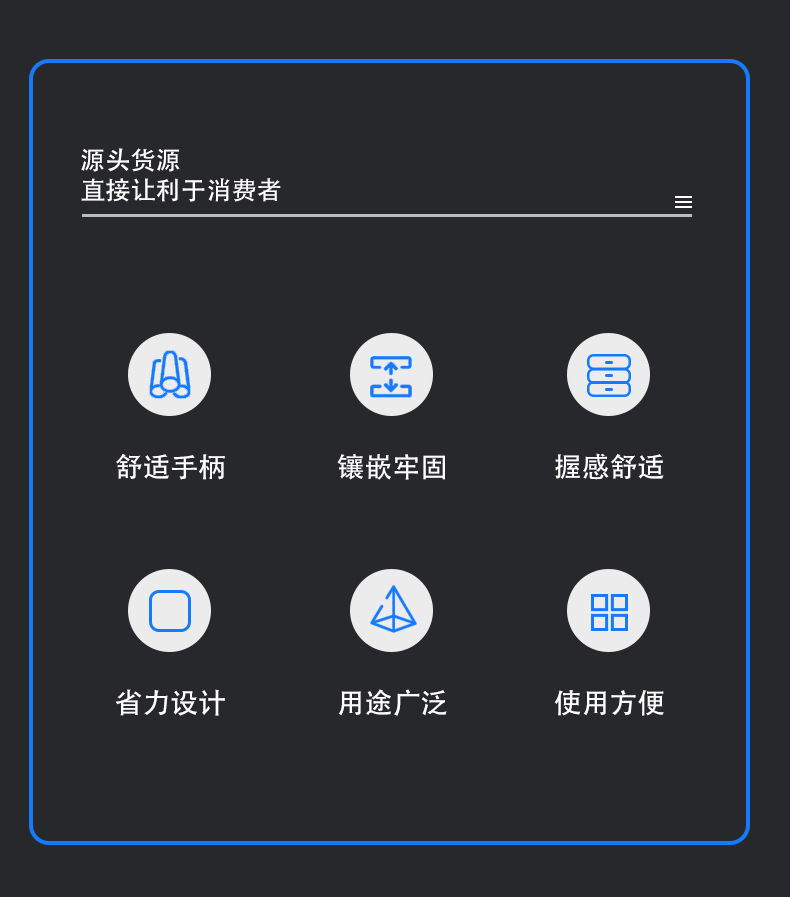 源头货源
直接让利于消费者

舒适手柄

镶嵌牢固

握感舒适

省力设计

用途广泛

使用方便