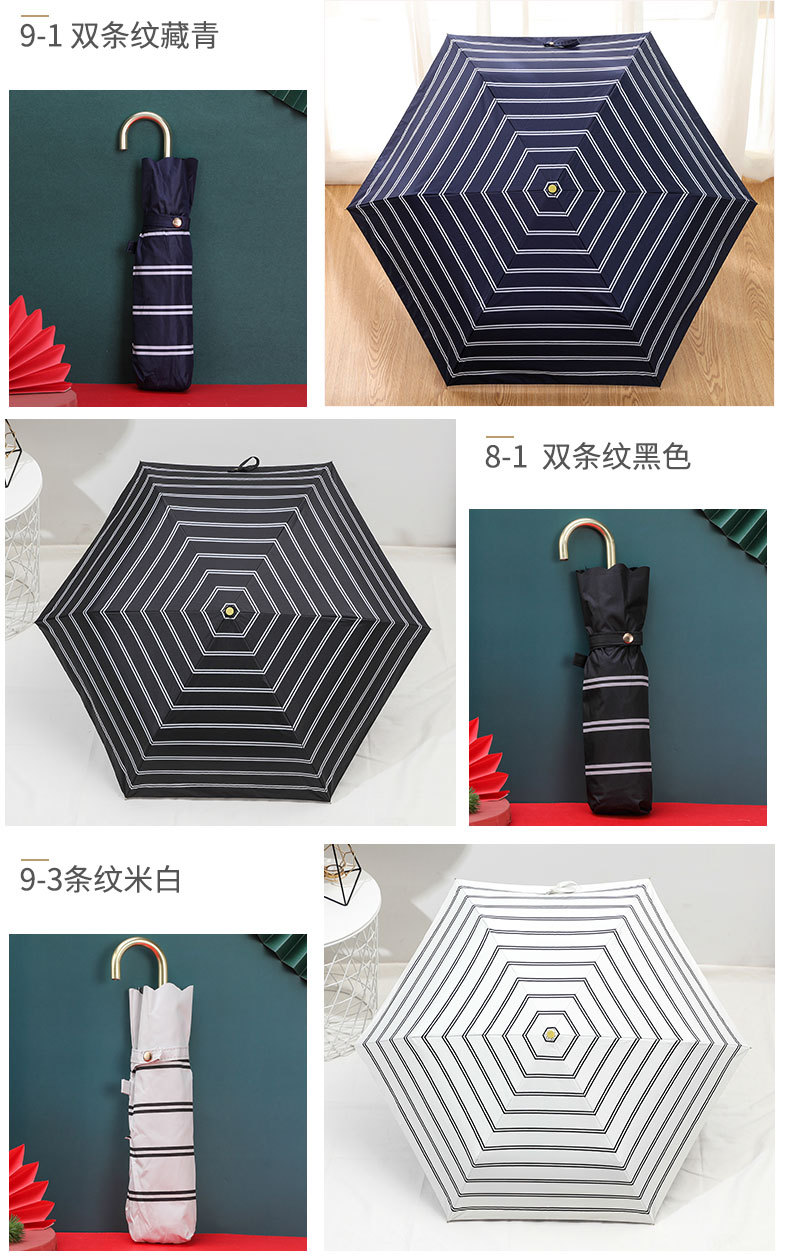 9-1 双条纹藏青

8-1 双条纹黑色

9-3条纹米白