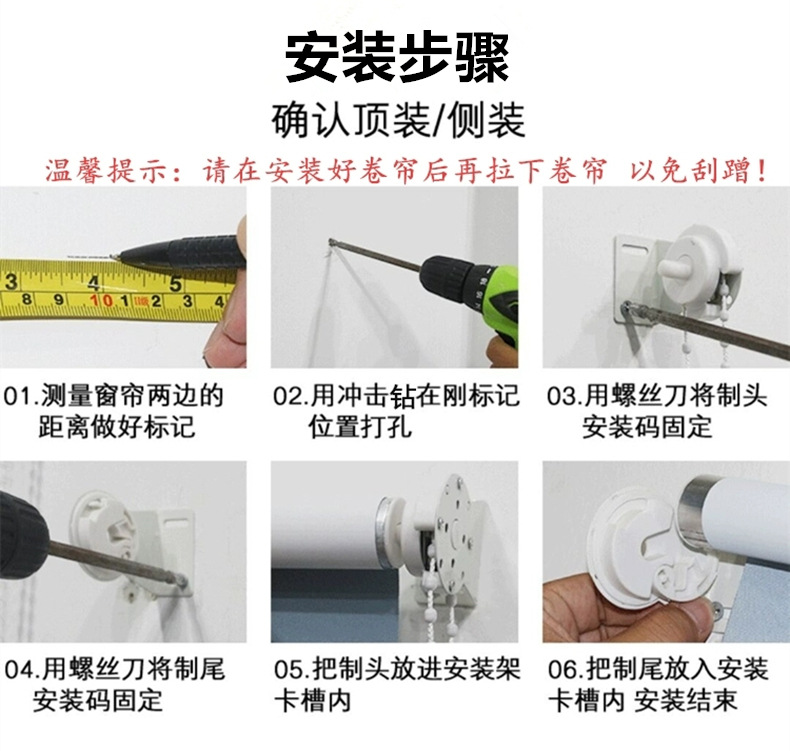 安装步骤

确认顶装/侧装

温馨提示：请在安装好卷帘后再拉下卷帘 以免刮蹭！

3 4 5
8 9 10 1 2 3 4

01.测量窗帘两边的距离做好标记

02.用冲击钻在刚标记位置打孔

03.用螺丝刀将制头安装码固定

04.用螺丝刀将制尾安装码固定

05.把制头放进安装架卡槽内

06.把制尾放入安装卡槽内 安装结束