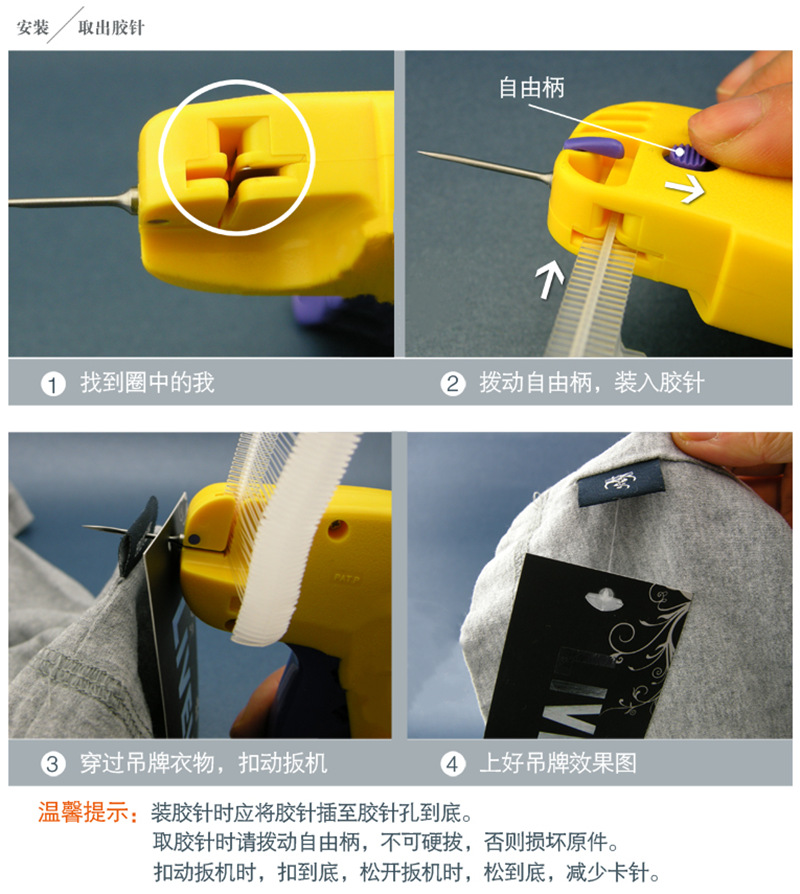 安装 取出胶针

自由柄

1 找到圈中的我

2 拨动自由柄，装入胶针

PAT.P

3 穿过吊牌衣物，扣动扳机

4 上好吊牌效果图

温馨提示：装胶针时应将胶针插至胶针孔到底。
取胶针时请拨动自由柄，不可硬拔，否则损坏原件。
扣动扳机时，扣到底，松开扳机时，松到底，减少卡针。