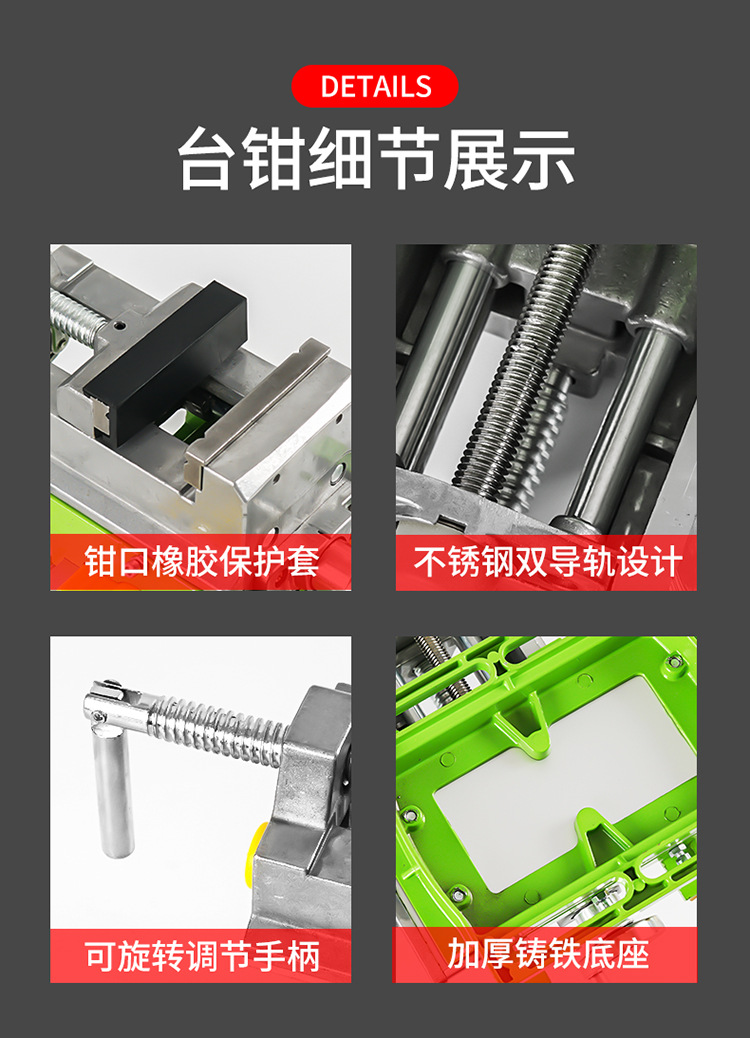 DETAILS
台钳细节展示

钳口橡胶保护套

不锈钢双导轨设计

可旋转调节手柄

加厚铸铁底座