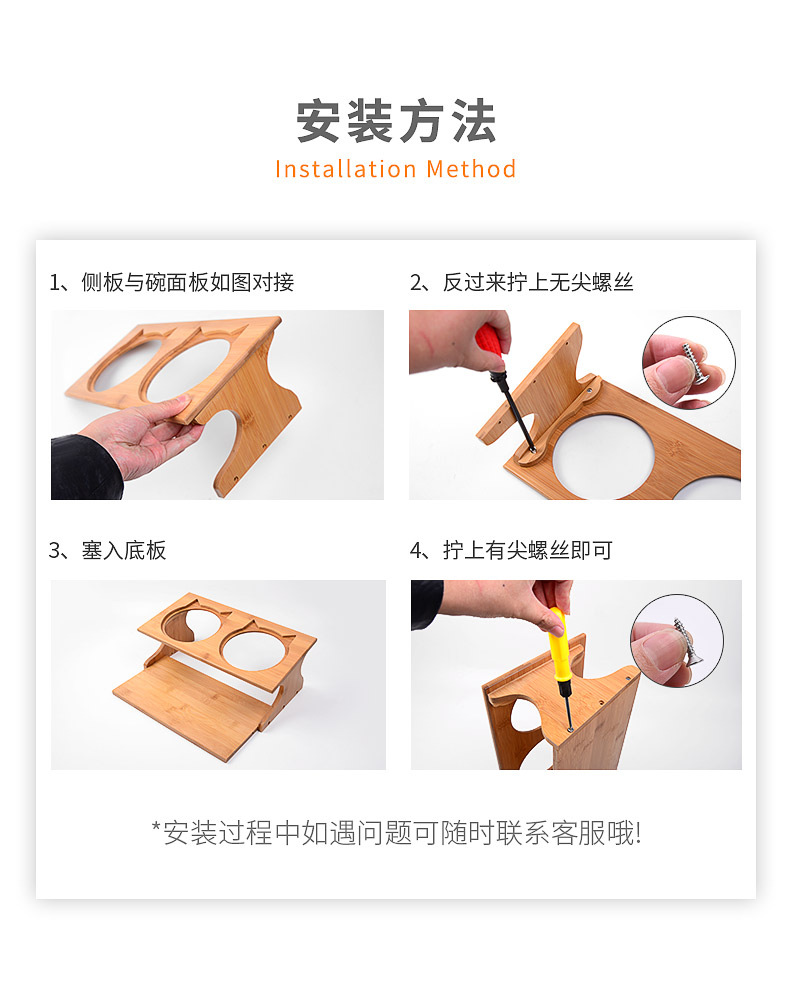 安装方法
Installation Method

1、侧板与碗面板如图对接

2、反过来拧上无尖螺丝

3、塞入底板

4、拧上有尖螺丝即可

*安装过程中如遇问题可随时联系客服哦!