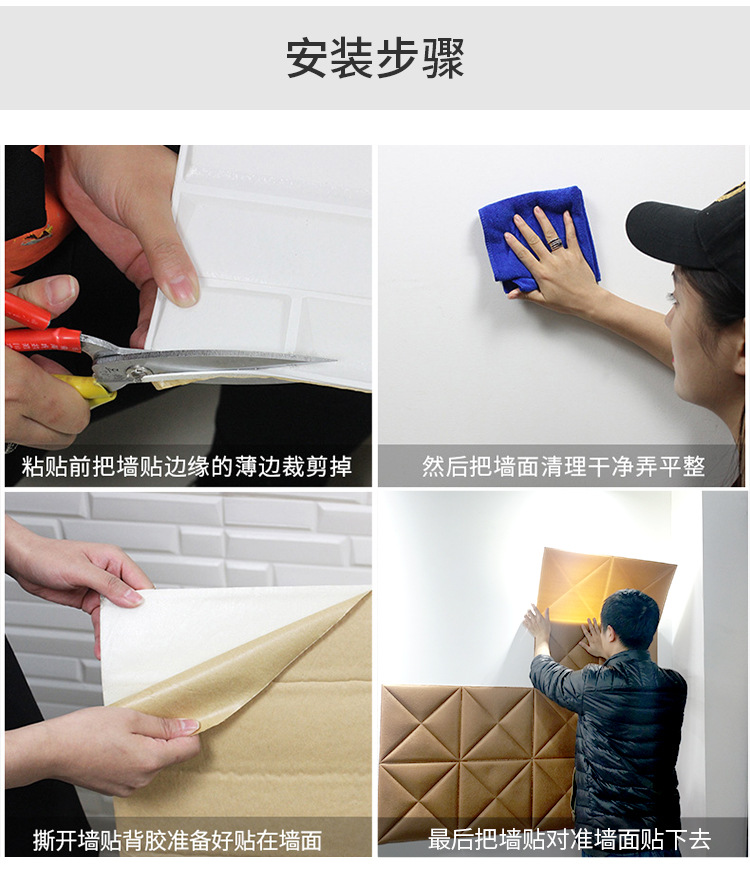 安装步骤

粘贴前把墙贴边缘的薄边裁剪掉

然后把墙面清理干净弄平整

撕开墙贴背胶准备好贴在墙面

最后把墙贴对准墙面贴下去