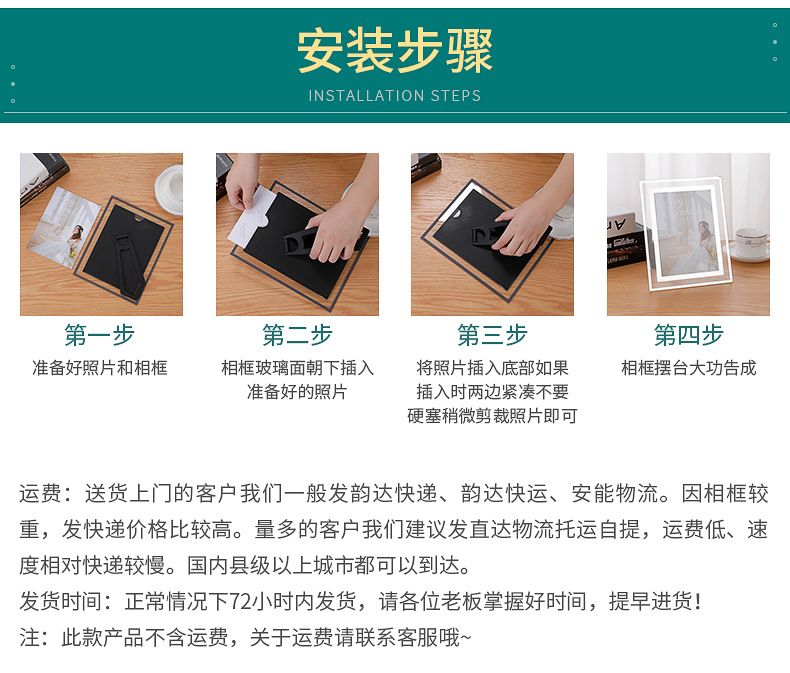 安装步骤
INSTALLATION STEPS

第一步
准备好照片和相框

第二步
相框玻璃面朝下插入准备好的照片

第三步
将照片插入底部如果插入时两边紧凑不要硬塞稍微剪裁照片即可

第四步
相框摆台大功告成

运费：送货上门的客户我们一般发韵达快递、韵达快运、安能物流。因相框较重，发快递价格比较高。量多的客户我们建议发直达物流托运自提，运费低、速度相对快递较慢。国内县级以上城市都可以到达。
发货时间：正常情况下72小时内发货，请各位老板掌握好时间，提早进货！
注：此款产品不含运费，关于运费请联系客服哦~