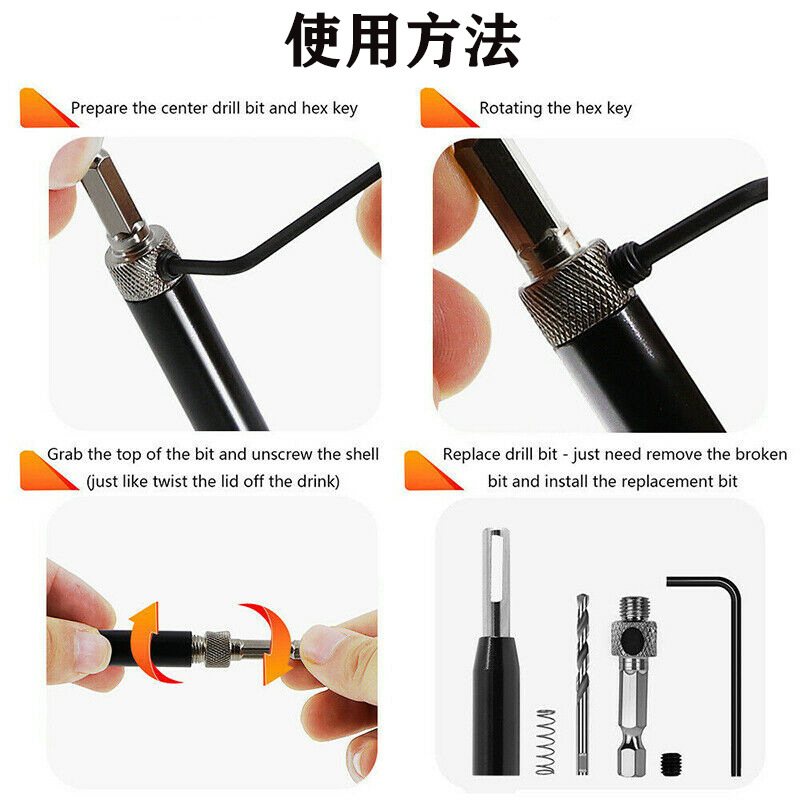 使用方法

Prepare the center drill bit and hex key

Rotating the hex key

Grab the top of the bit and unscrew the shell (just like twist the lid off the drink)

Replace drill bit - just need remove the broken bit and install the replacement bit