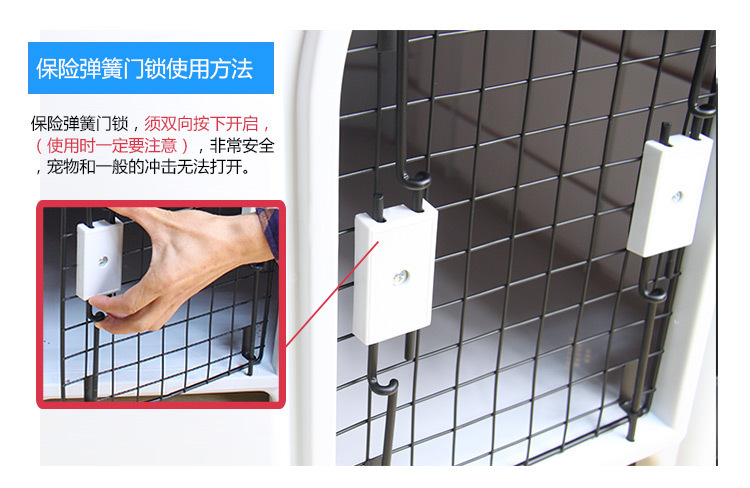 保险弹簧门锁使用方法

保险弹簧门锁，须双向按下开启，（使用时一定要注意），非常安全，宠物和一般的冲击无法打开。