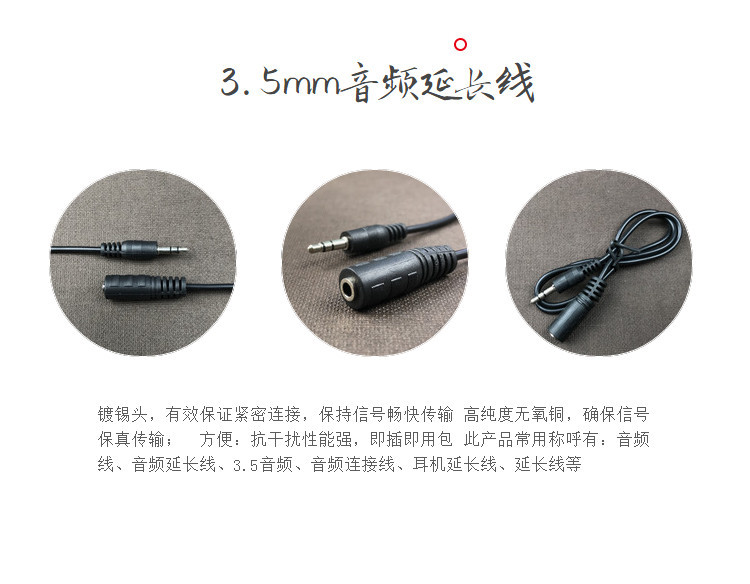 3.5mm音频延长线

镀锡头，有效保证紧密连接，保持信号畅快传输 高纯度无氧铜，确保信号保真传输； 方便：抗干扰性能强，即插即用包 此产品常用称呼有：音频线、音频延长线、3.5音频、音频连接线、耳机延长线、延长线等