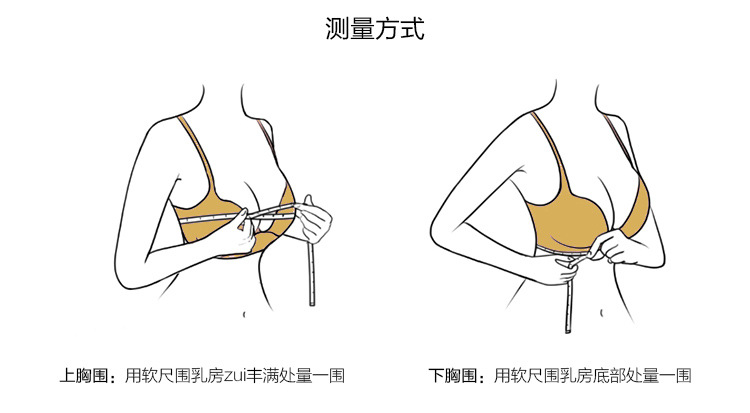 测量方式

上胸围：用软尺围乳房zui丰满处量一围

下胸围：用软尺围乳房底部处量一围