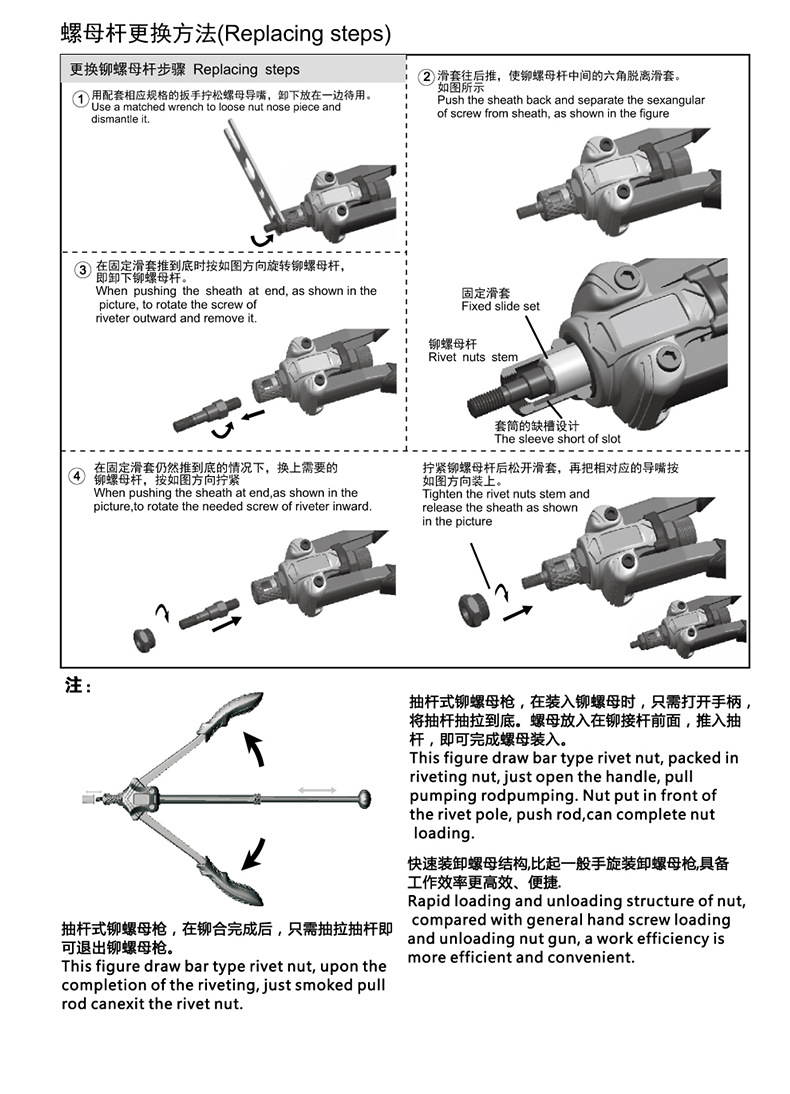 螺母杆更换方法(Replacing steps)

更换铆螺母杆步骤 Replacing steps

1 用配套相应规格的扳手拧松螺母导嘴，卸下放在一边待用。
Use a matched wrench to loose nut nose piece and dismantle it.

2 滑套往后推，使铆螺母杆中间的六角脱离滑套。如图所示
Push the sheath back and separate the sexangular of screw from sheath, as shown in the figure

3 在固定滑套推到底时按如图方向旋转铆螺母杆，即卸下铆螺母杆。
When pushing the sheath at end, as shown in the picture, to rotate the screw of riveter outward and remove it.

固定滑套
Fixed slide set

铆螺母杆
Rivet nuts stem

套筒的缺槽设计
The sleeve short of slot

4 在固定滑套仍然推到底的情况下，换上需要的铆螺母杆，按如图方向拧紧
When pushing the sheath at end,as shown in the picture,to rotate the needed screw of riveter inward.

拧紧铆螺母杆后松开滑套，再把相对应的导嘴按如图方向装上。
Tighten the rivet nuts stem and release the sheath as shown in the picture

注：

抽杆式铆螺母枪，在铆合完成后，只需抽拉抽杆即可退出铆螺母枪。
This figure draw bar type rivet nut, upon the completion of the riveting, just smoked pull rod canexit the rivet nut.

抽杆式铆螺母枪，在装入铆螺母时，只需打开手柄，将抽杆抽拉到底。螺母放入在铆接杆前面，推入抽杆，即可完成螺母装入。
This figure draw bar type rivet nut, packed in riveting nut, just open the handle, pull pumping rodpumping. Nut put in front of the rivet pole, push rod,can complete nut loading.

快速装卸螺母结构,比起一般手旋装卸螺母枪,具备工作效率更高效、便捷.
Rapid loading and unloading structure of nut, compared with general hand screw loading and unloading nut gun, a work efficiency is more efficient and convenient.