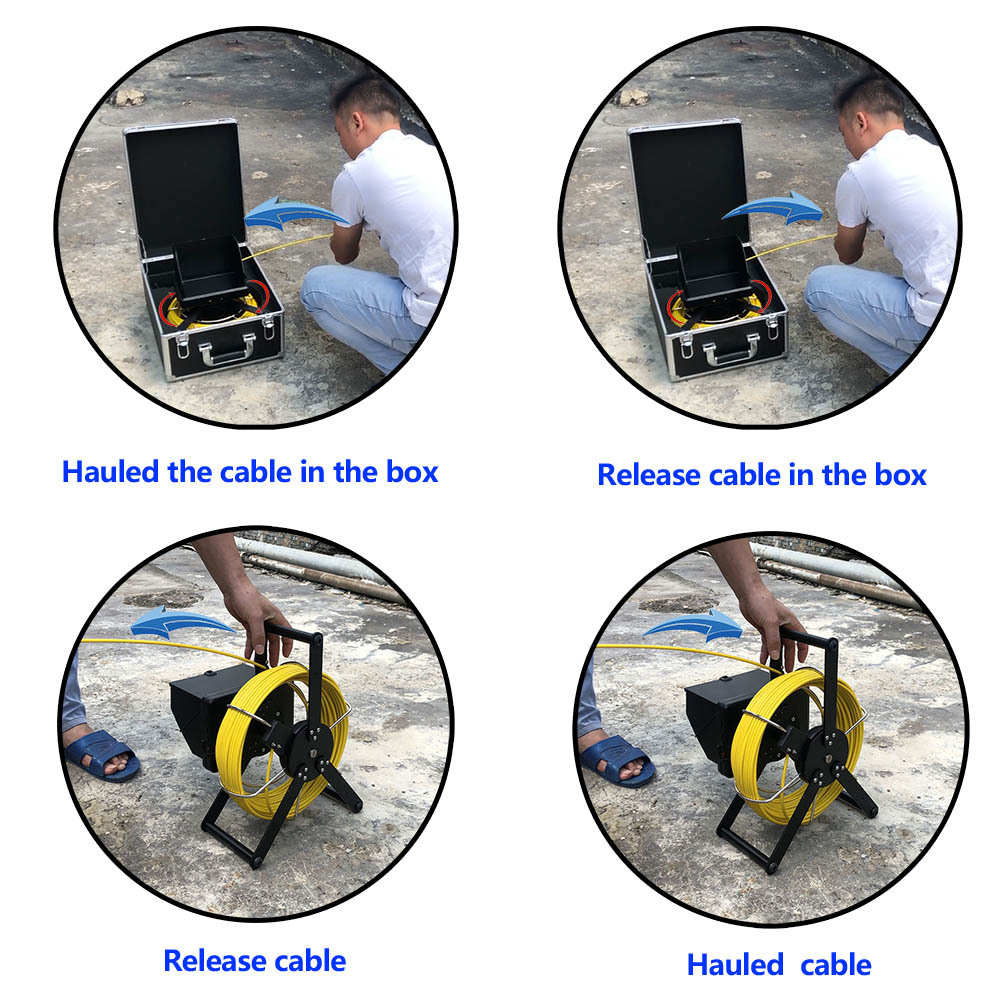 Hauled the cable in the box

Release cable in the box

Release cable

Hauled cable