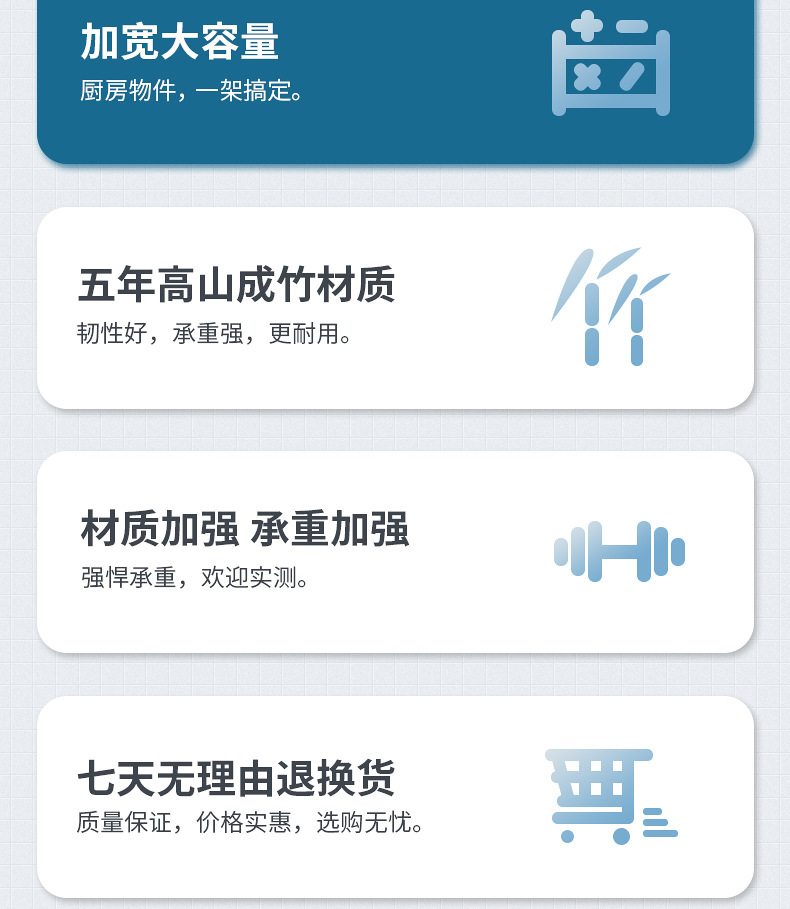 加宽大容量
厨房物件，一架搞定。

五年高山成竹材质
韧性好，承重强，更耐用。

材质加强 承重加强
强悍承重，欢迎实测。

七天无理由退换货
质量保证，价格实惠，选购无忧。