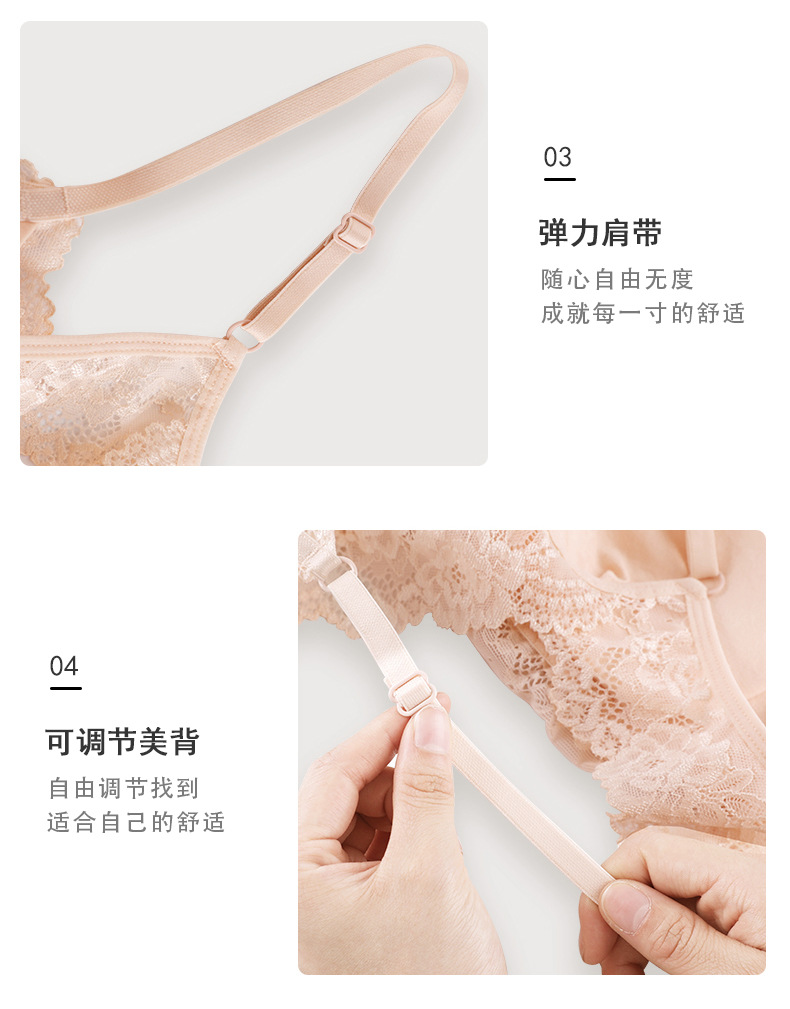 03

弹力肩带

随心自由无度
成就每一寸的舒适

04

可调节美背

自由调节找到
适合自己的舒适