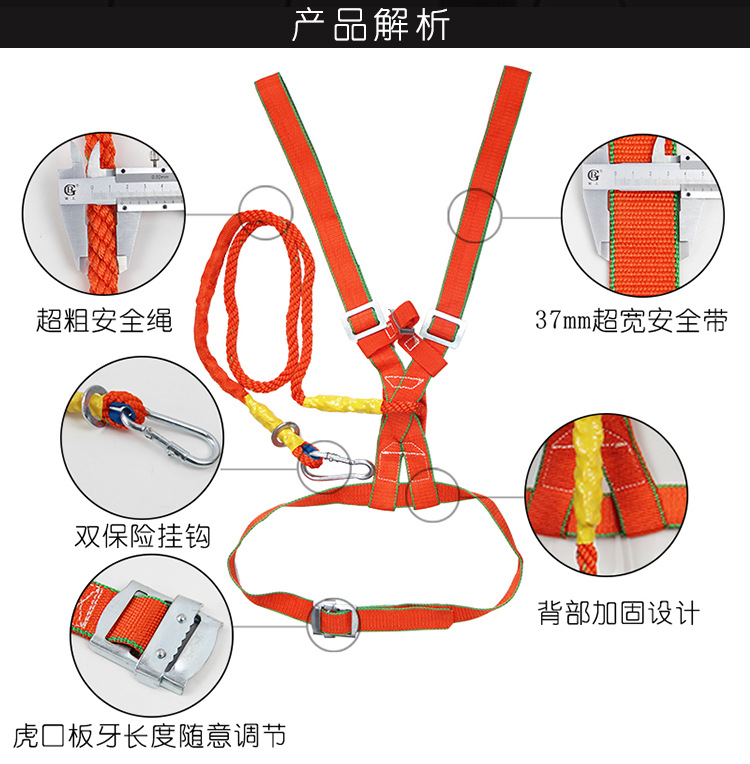 产品解析

超粗安全绳

37mm超宽安全带

双保险挂钩

背部加固设计

虎口板牙长度随意调节