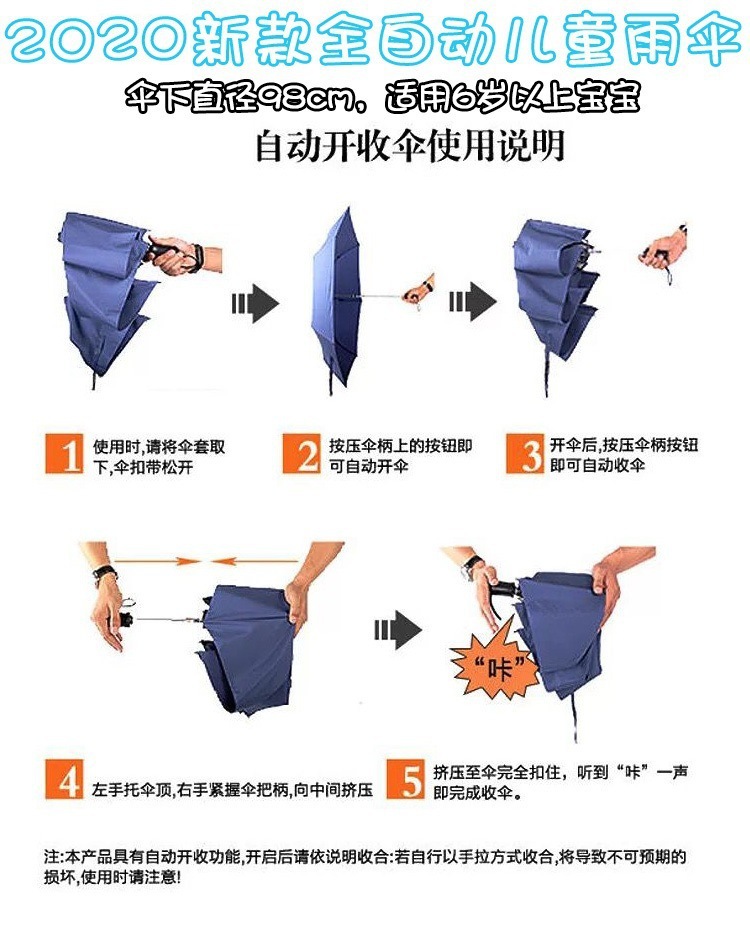 2020新款全自动儿童雨伞

伞下直径98cm，适用6岁以上宝宝

自动开收伞使用说明

1 使用时,请将伞套取下,伞扣带松开

2 按压伞柄上的按钮即可自动开伞

3 开伞后,按压伞柄按钮即可自动收伞

“咔”

4 左手托伞顶,右手紧握伞把柄,向中间挤压

5 挤压至伞完全扣住，听到“咔”一声即完成收伞。

注:本产品具有自动开收功能,开启后请依说明收合:若自行以手拉方式收合,将导致不可预期的损坏,使用时请注意!