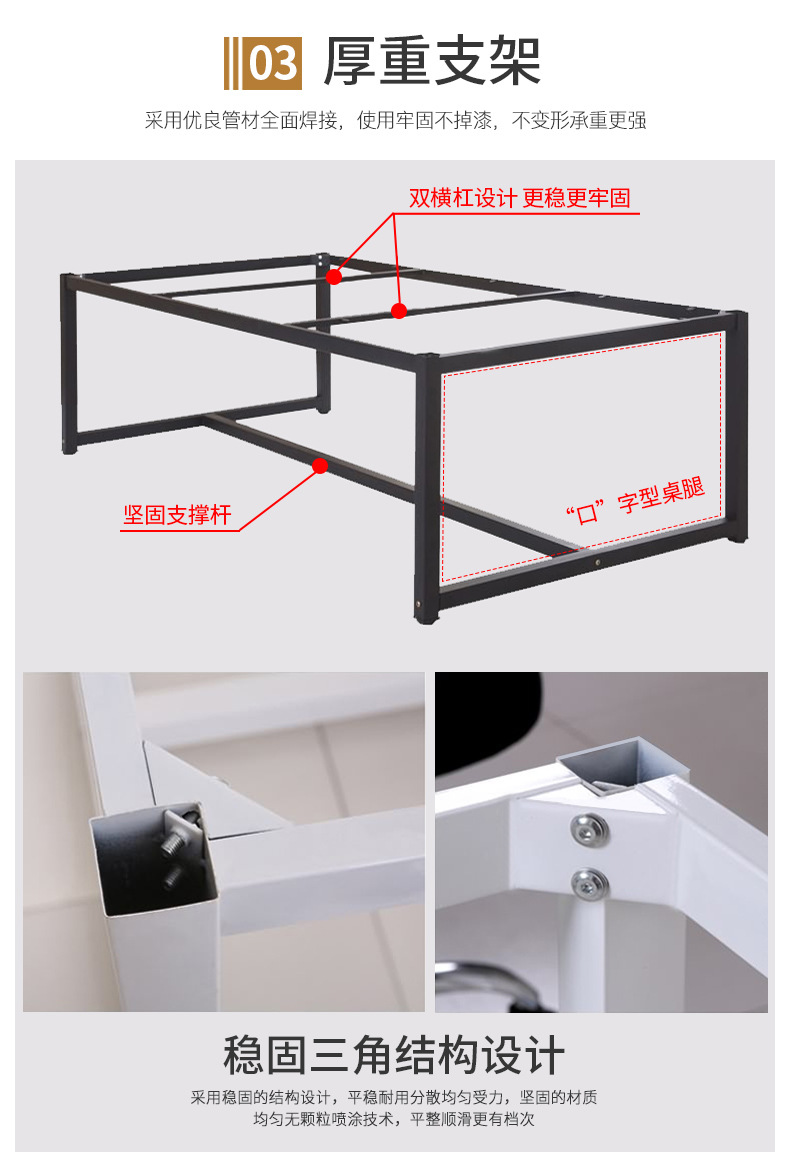 03 厚重支架

采用优良管材全面焊接，使用牢固不掉漆，不变形承重更强

双横杠设计 更稳更牢固

坚固支撑杆

“口”字型桌腿

稳固三角结构设计

采用稳固的结构设计，平稳耐用分散均匀受力，坚固的材质
均匀无颗粒喷涂技术，平整顺滑更有档次