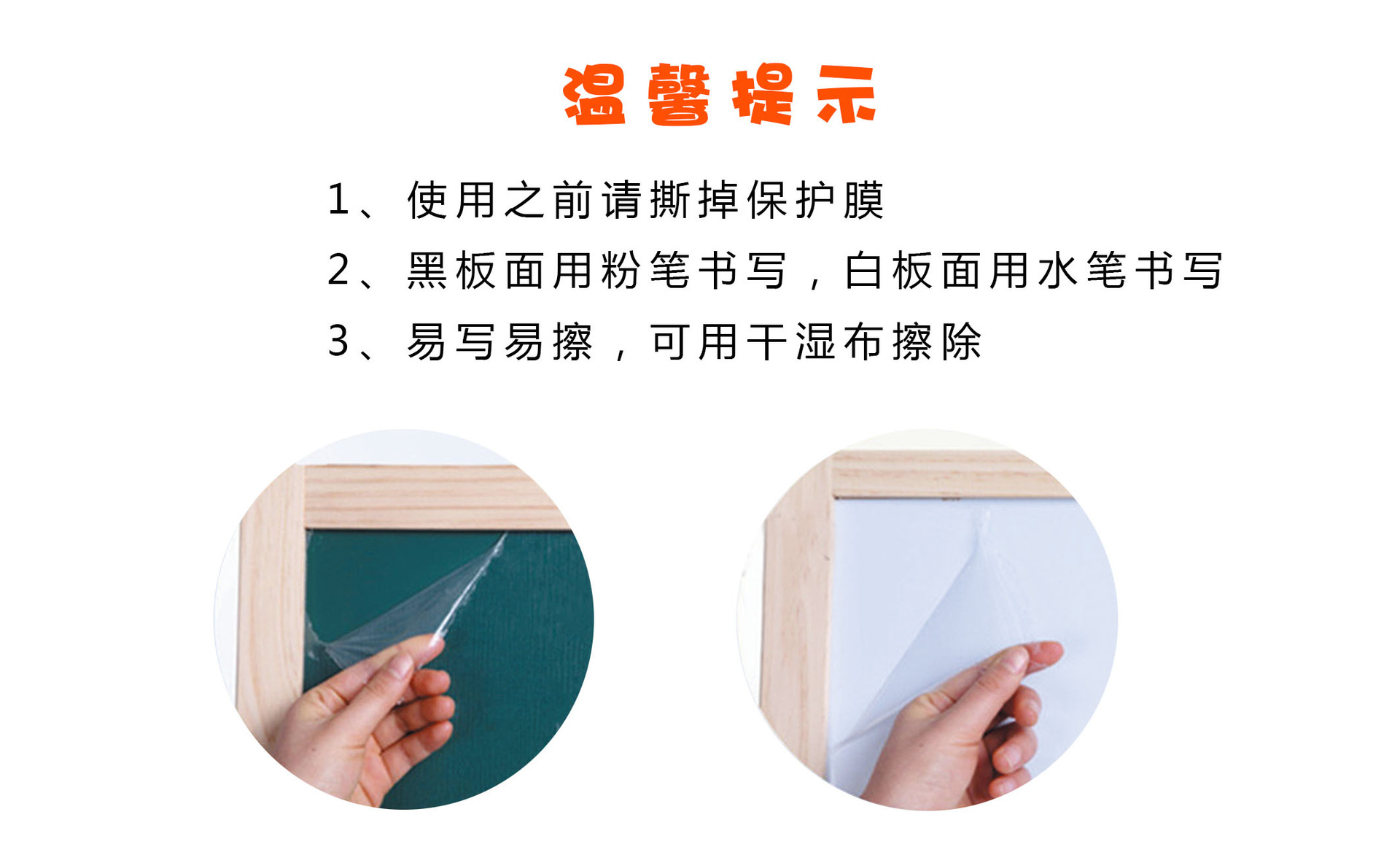 温馨提示

1、使用之前请撕掉保护膜

2、黑板面用粉笔书写，白板面用水笔书写

3、易写易擦，可用干湿布擦除