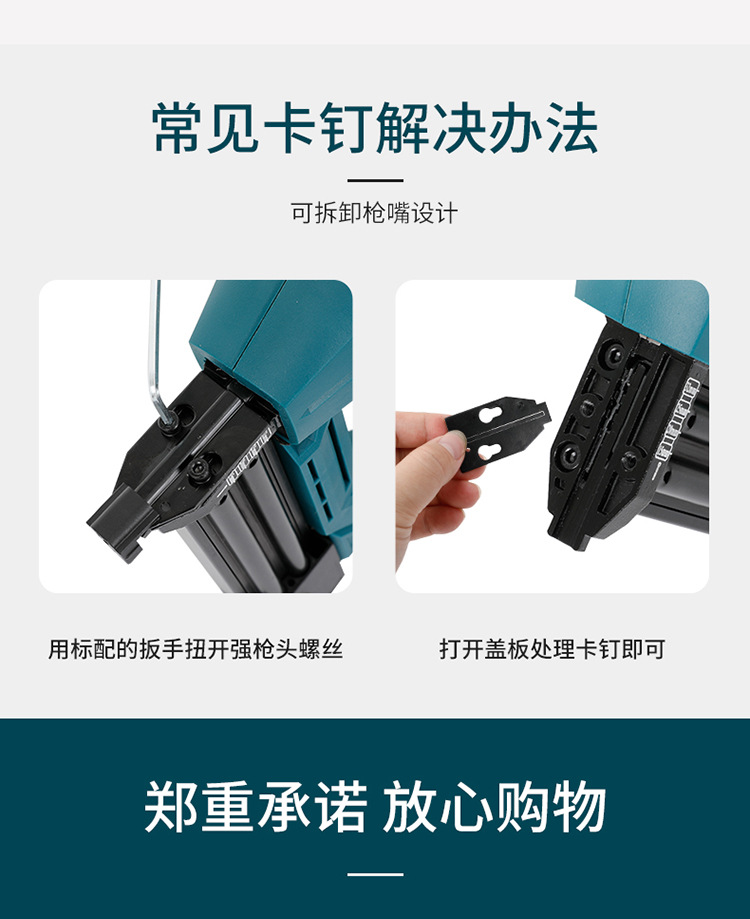 常见卡钉解决办法

可拆卸枪嘴设计

用标配的扳手扭开强枪头螺丝

打开盖板处理卡钉即可

郑重承诺 放心购物