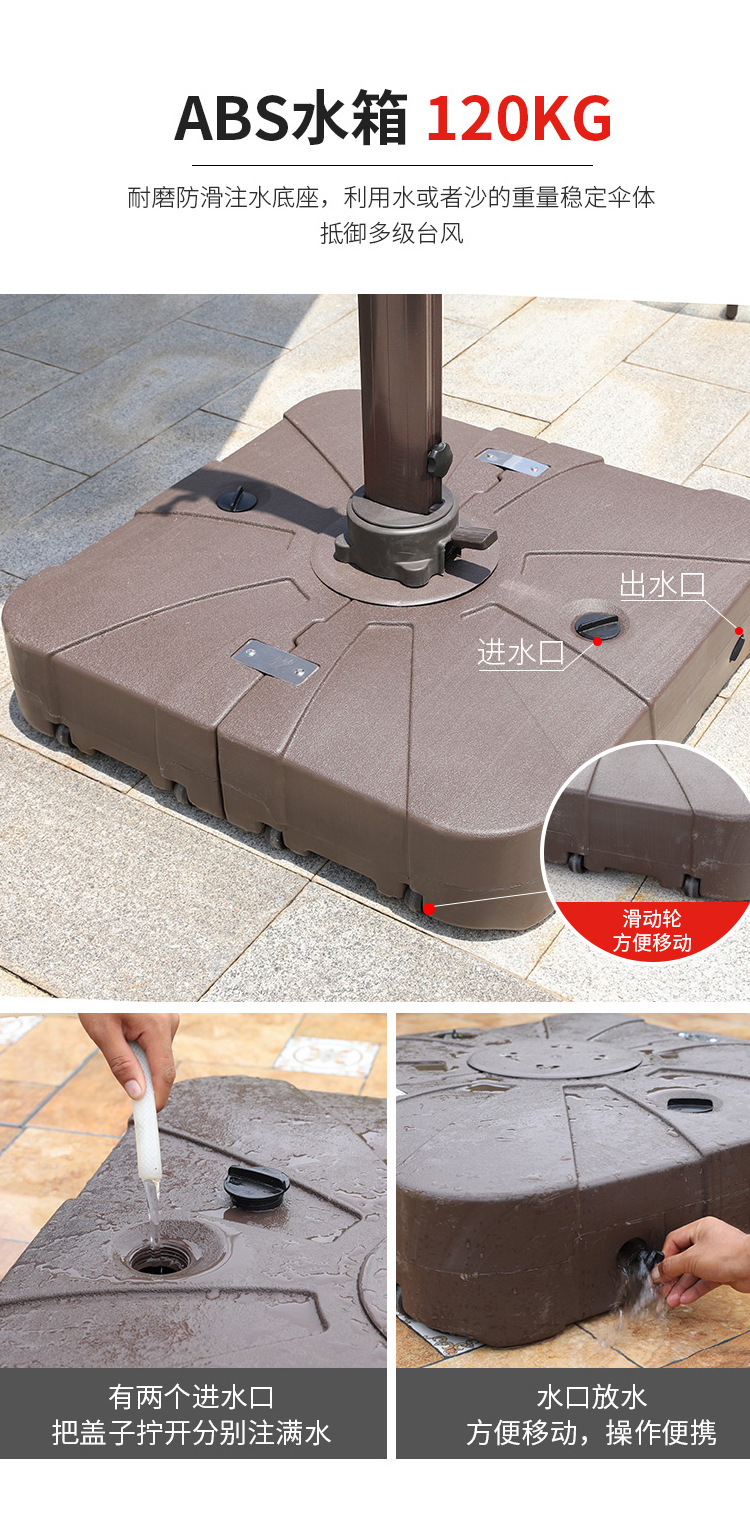 ABS水箱 120KG

耐磨防滑注水底座，利用水或者沙的重量稳定伞体
抵御多级台风

出水口

进水口

滑动轮
方便移动

有两个进水口
把盖子拧开分别注满水

水口放水
方便移动，操作便携