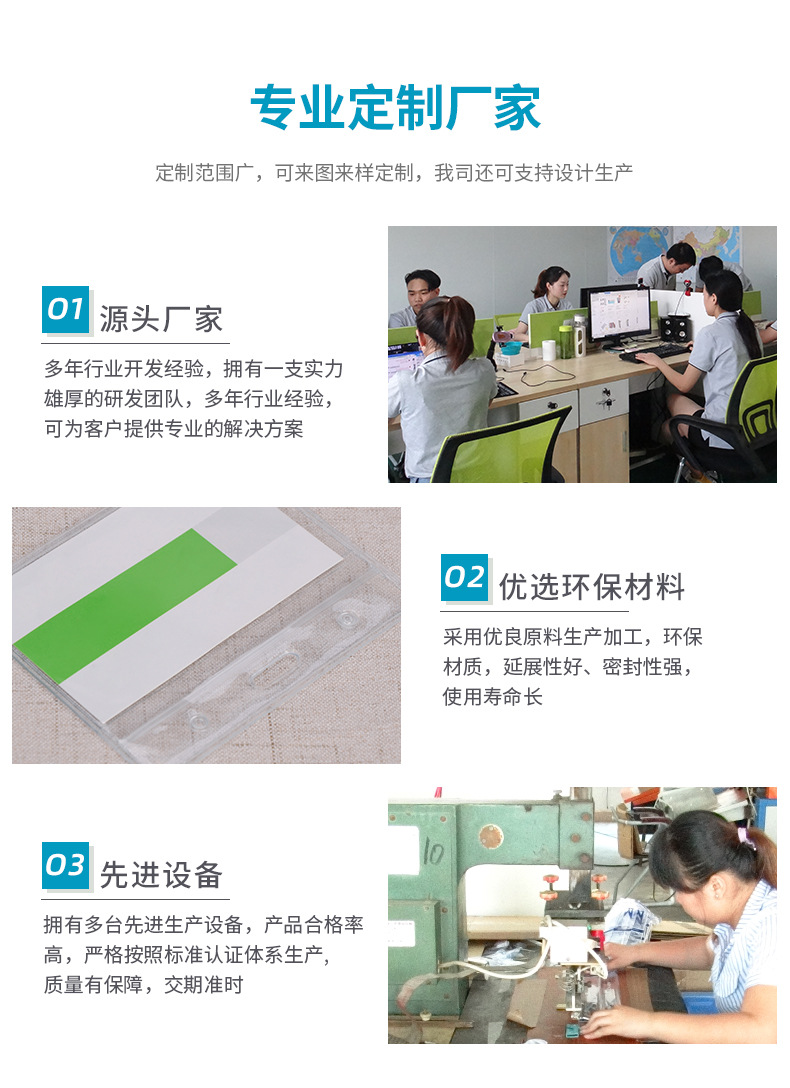 专业定制厂家

定制范围广，可来图来样定制，我司还可支持设计生产

01 源头厂家

多年行业开发经验，拥有一支实力雄厚的研发团队，多年行业经验，可为客户提供专业的解决方案

02 优选环保材料

采用优良原料生产加工，环保材质，延展性好、密封性强，使用寿命长

03 先进设备

拥有多台先进生产设备，产品合格率高，严格按照标准认证体系生产，质量有保障，交期准时

10