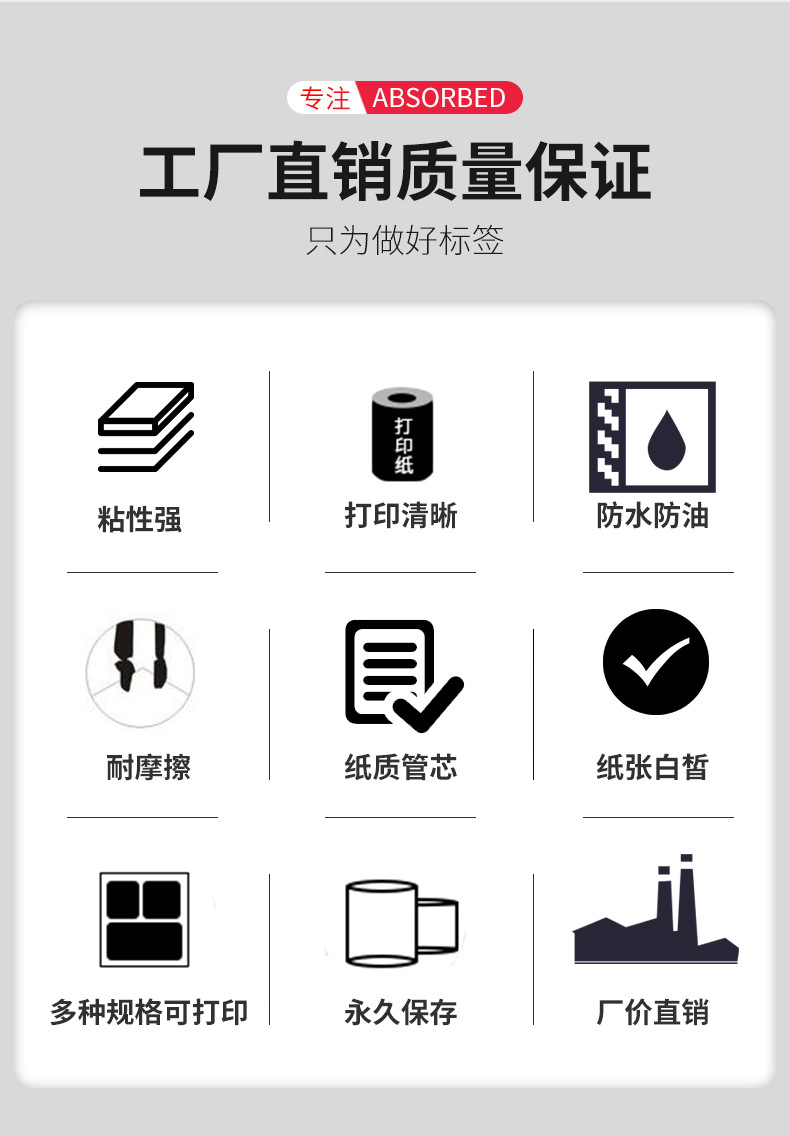 专注 ABSORBED

工厂直销质量保证

只为做好标签

打印纸

粘性强

打印清晰

防水防油

耐摩擦

纸质管芯

纸张白皙

多种规格可打印

永久保存

厂价直销